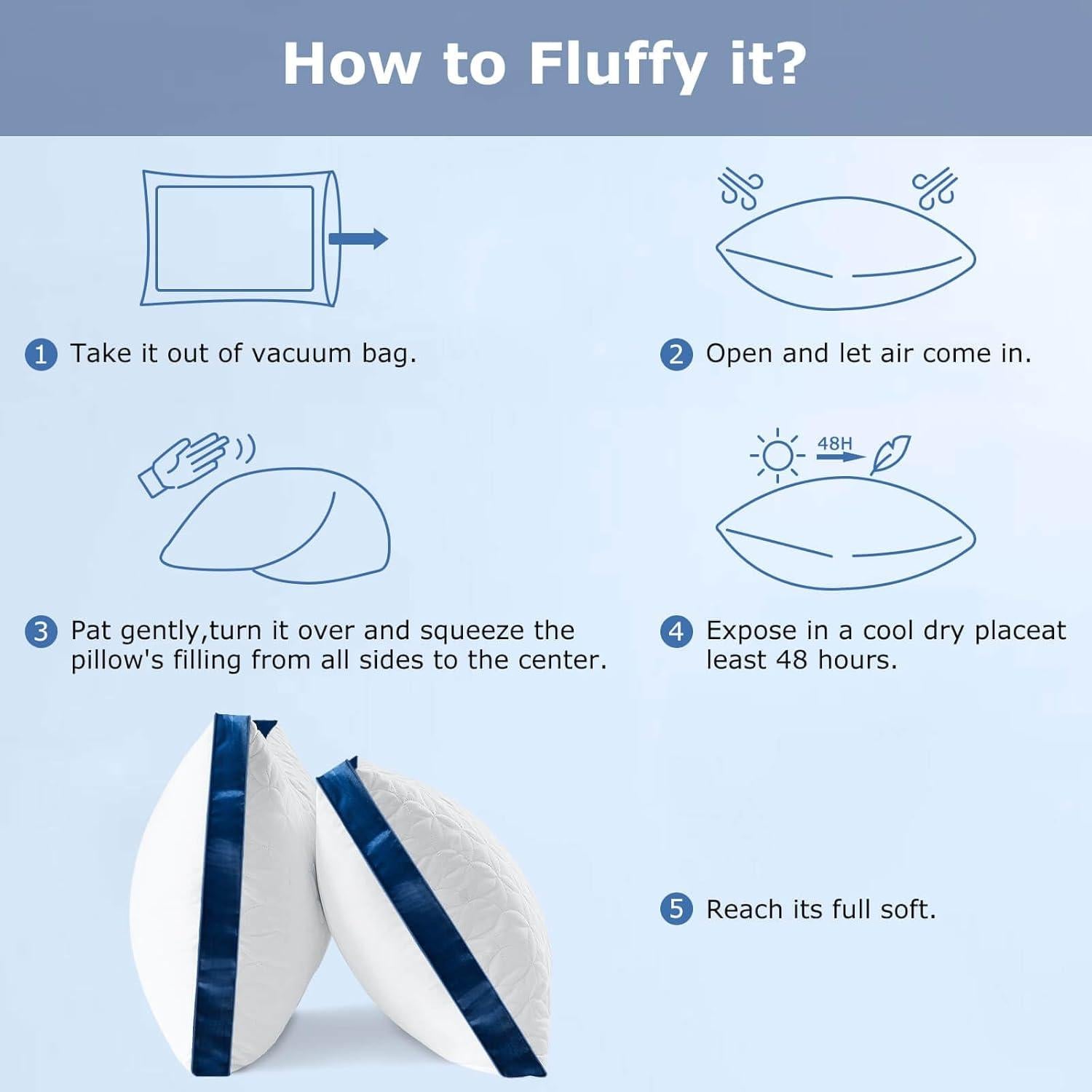 How to Fluffy it?

1 Take it out of vacuum bag.

2 Open and let air come in.

3 Pat gently,turn it over and squeeze the pillow's filling from all sides to the center.

48H

4 Expose in a cool dry placeat least 48 hours.

5 Reach its full soft.