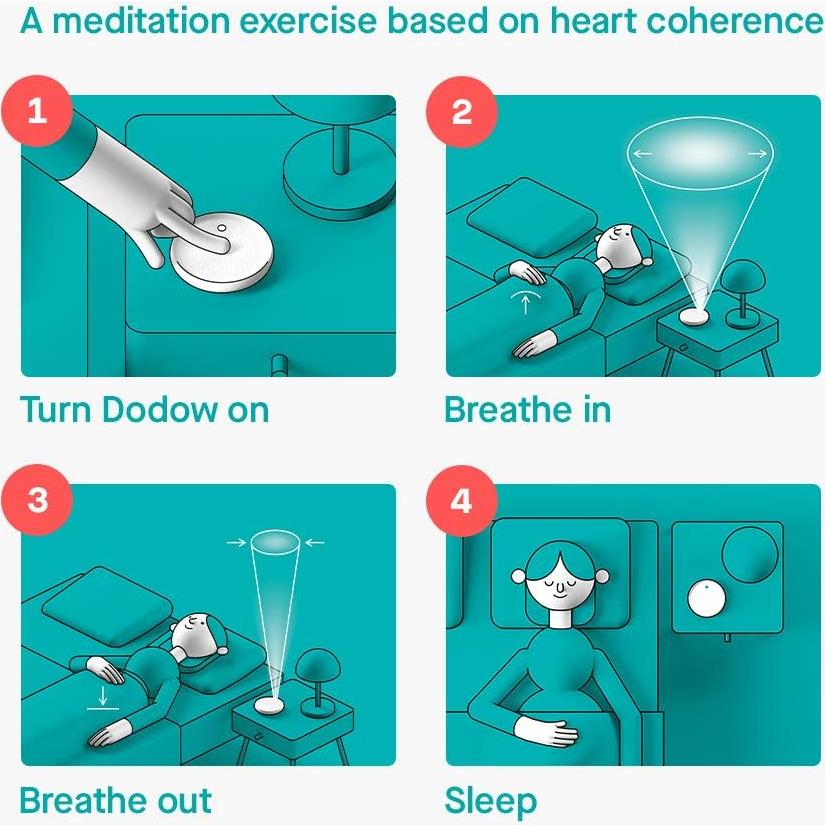 A meditation exercise based on heart coherence

1

Turn Dodow on

2

Breathe in

3

Breathe out

4

Sleep