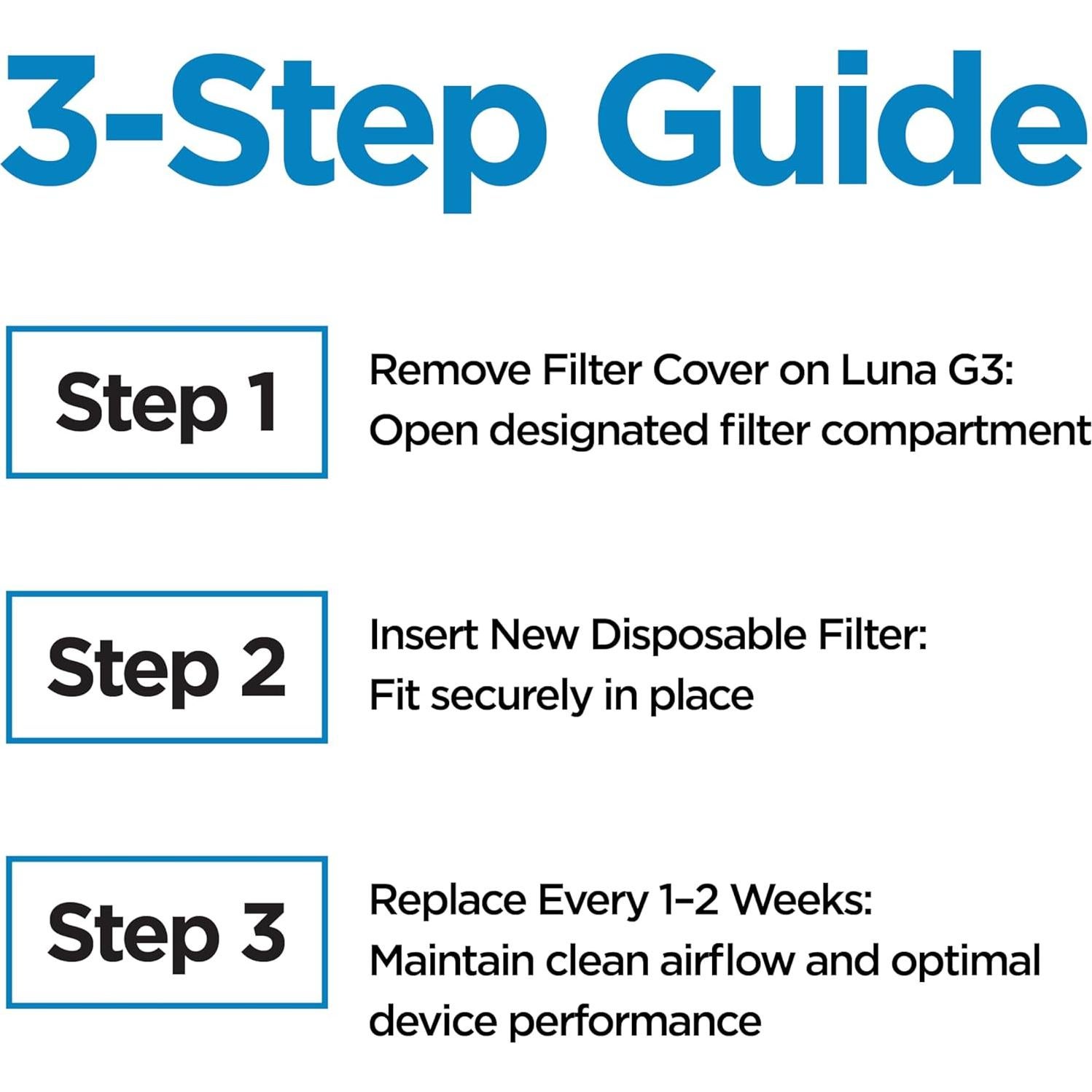 3-Step Guide

Step 1

Remove Filter Cover on Luna G3:
Open designated filter compartment

Step 2

Insert New Disposable Filter:
Fit securely in place

Step 3

Replace Every 1–2 Weeks:
Maintain clean airflow and optimal device performance