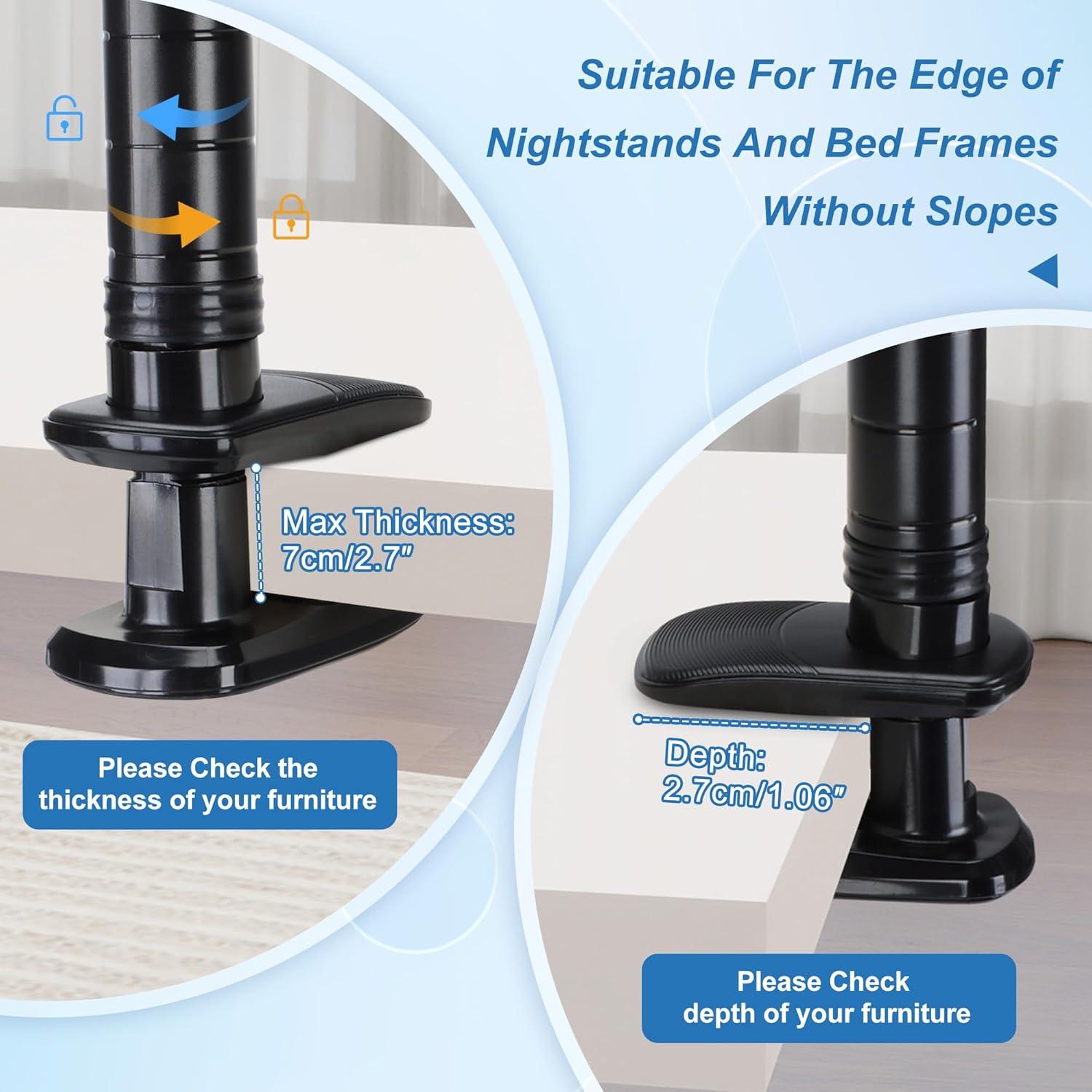 Suitable For The Edge of Nightstands And Bed Frames Without Slopes

Max Thickness: 7cm/2.7"

Please Check the thickness of your furniture

Depth: 2.7cm/1.06"

Please Check depth of your furniture