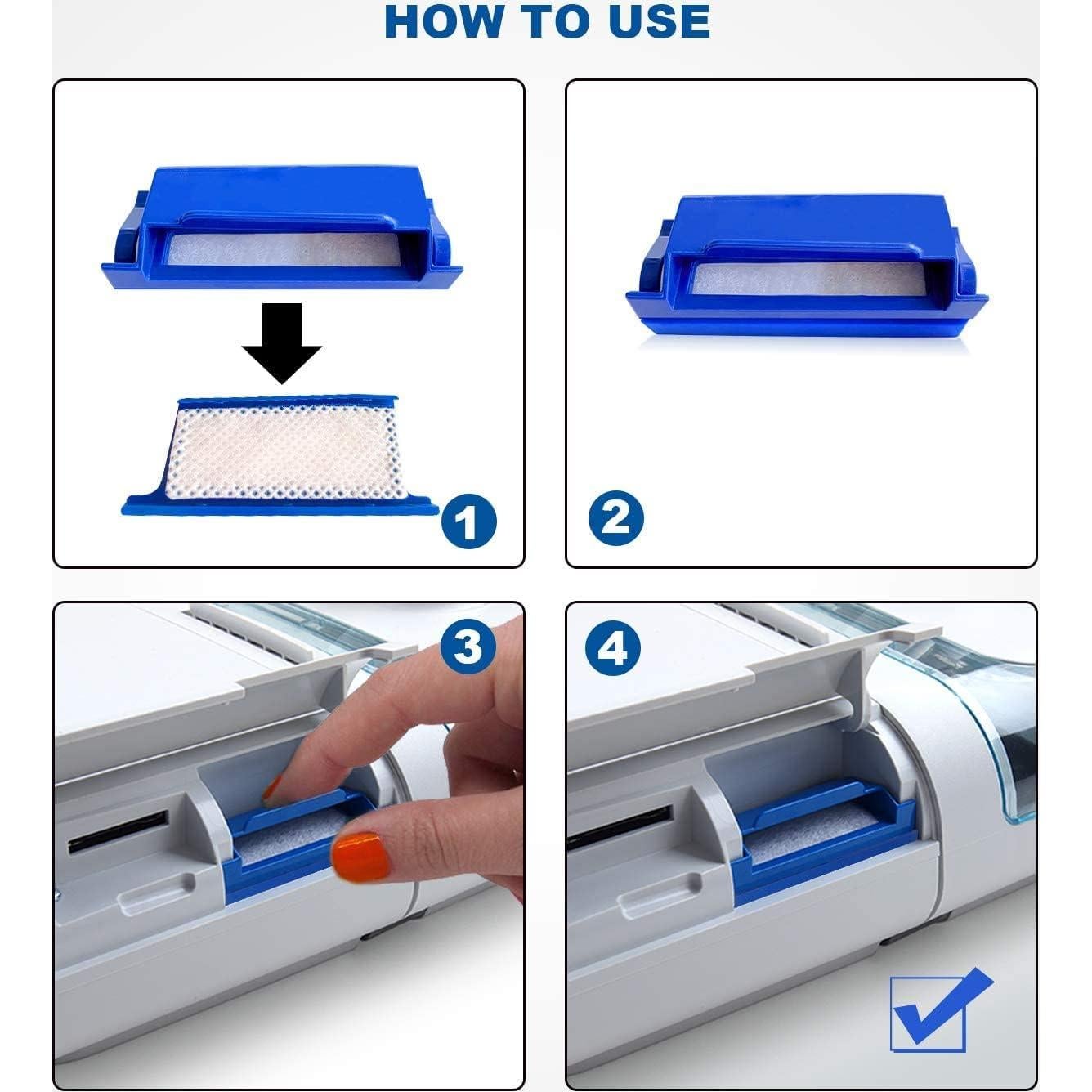 HOW TO USE

1

2

3

4