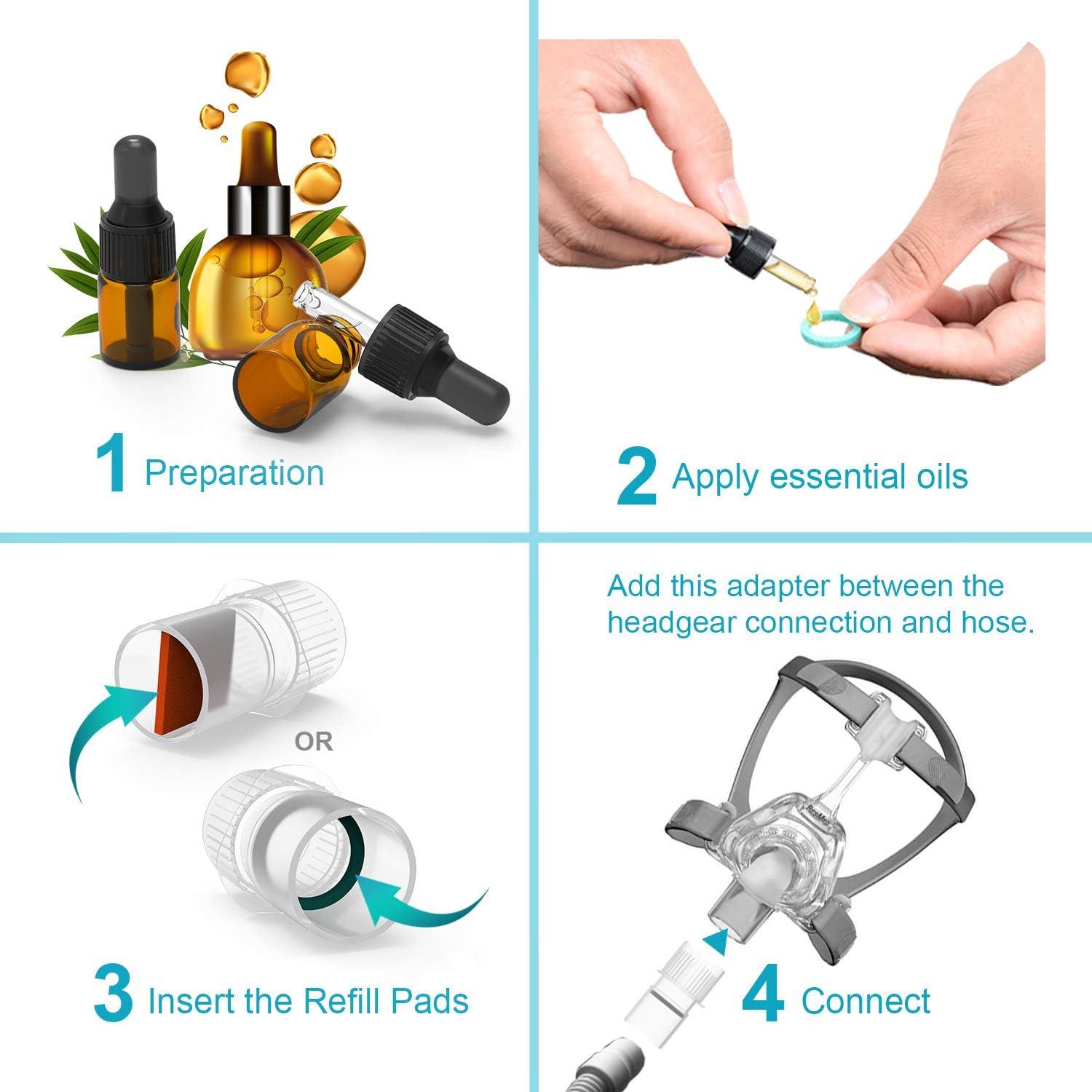 1 Preparation

2 Apply essential oils

OR

3 Insert the Refill Pads

Add this adapter between the headgear connection and hose.

ResMed

4 Connect