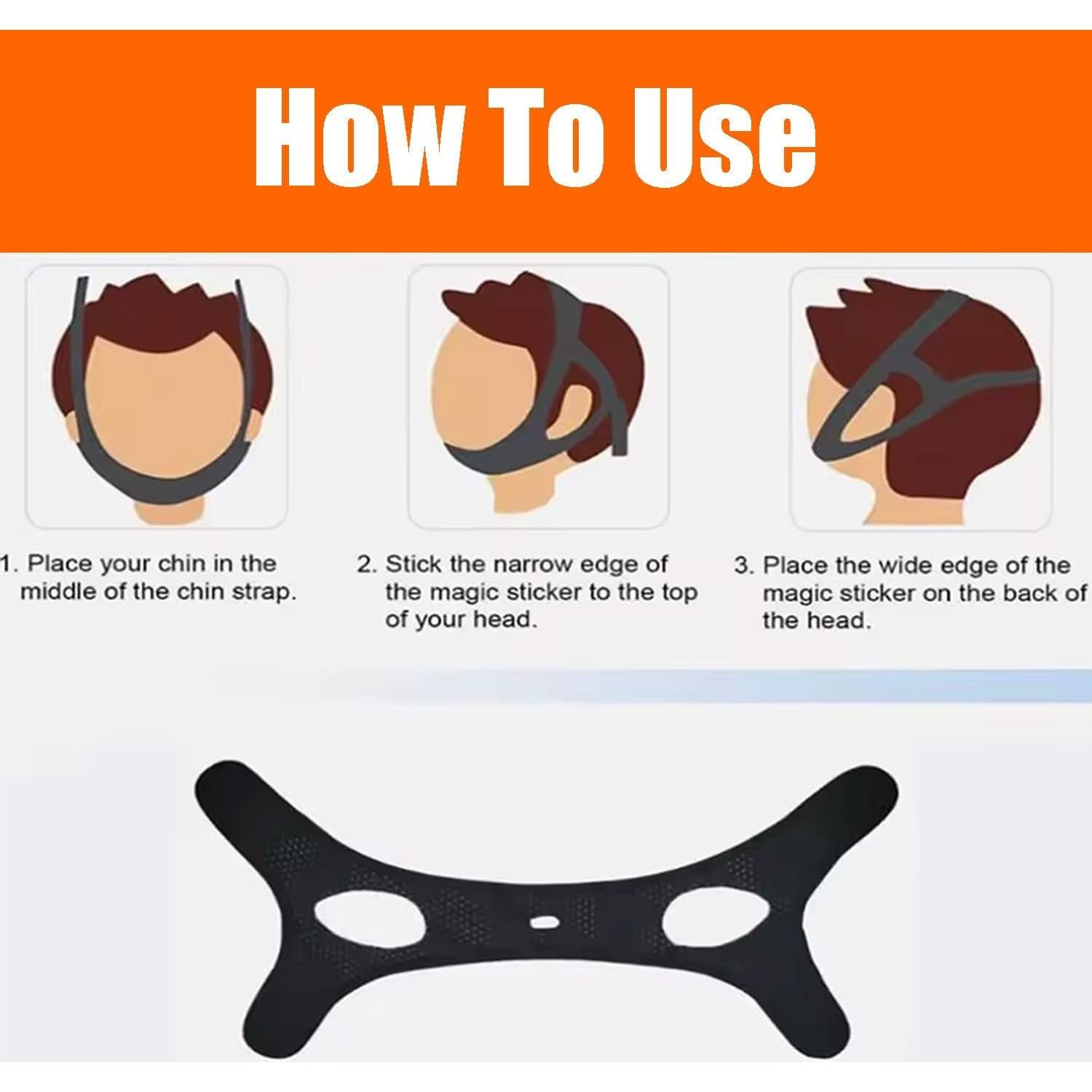 How To Use

1. Place your chin in the middle of the chin strap.

2. Stick the narrow edge of the magic sticker to the top of your head.

3. Place the wide edge of the magic sticker on the back of the head.