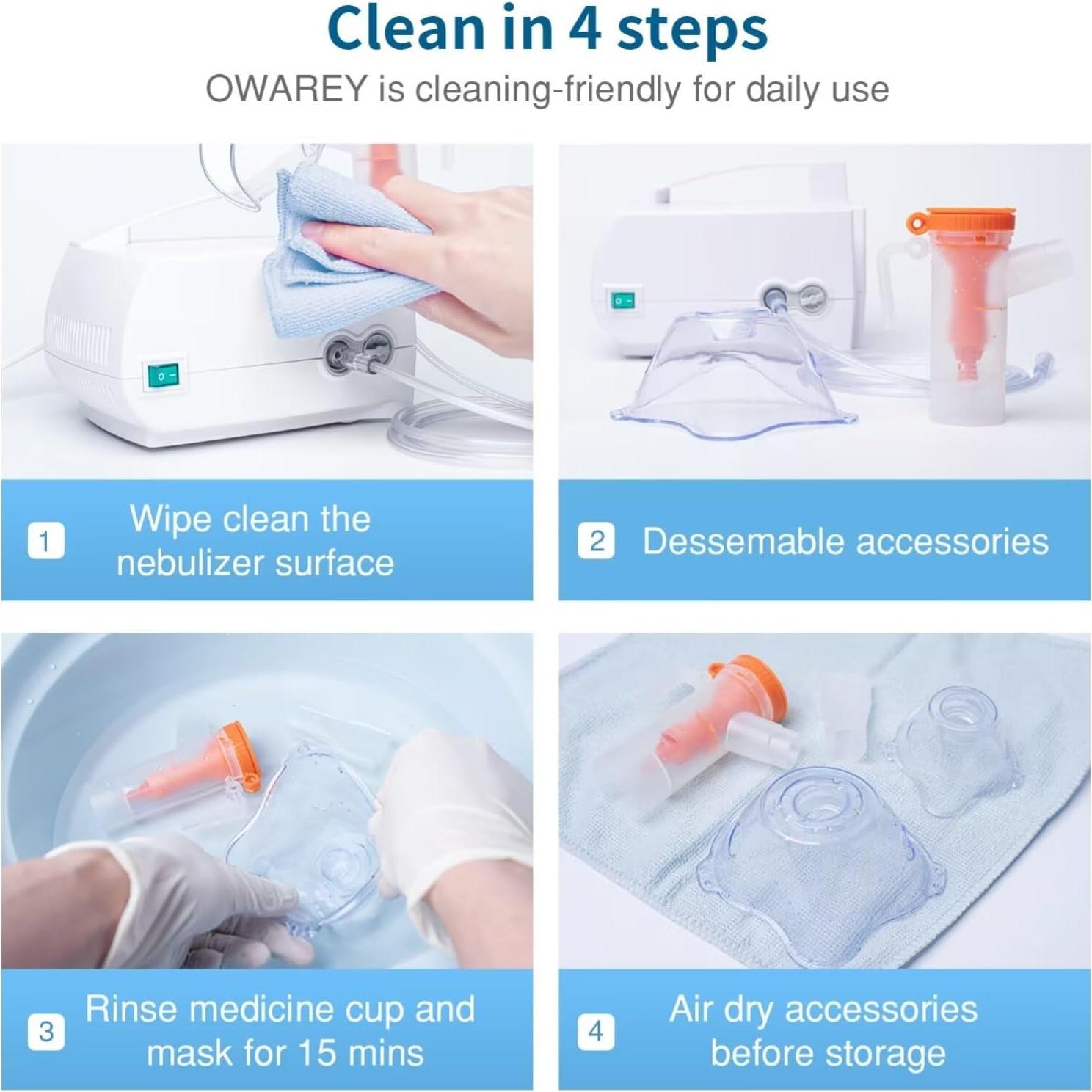 Clean in 4 steps

OWAREY is cleaning-friendly for daily use

1 Wipe clean the nebulizer surface

2 Dessemable accessories

3 Rinse medicine cup and mask for 15 mins

4 Air dry accessories before storage