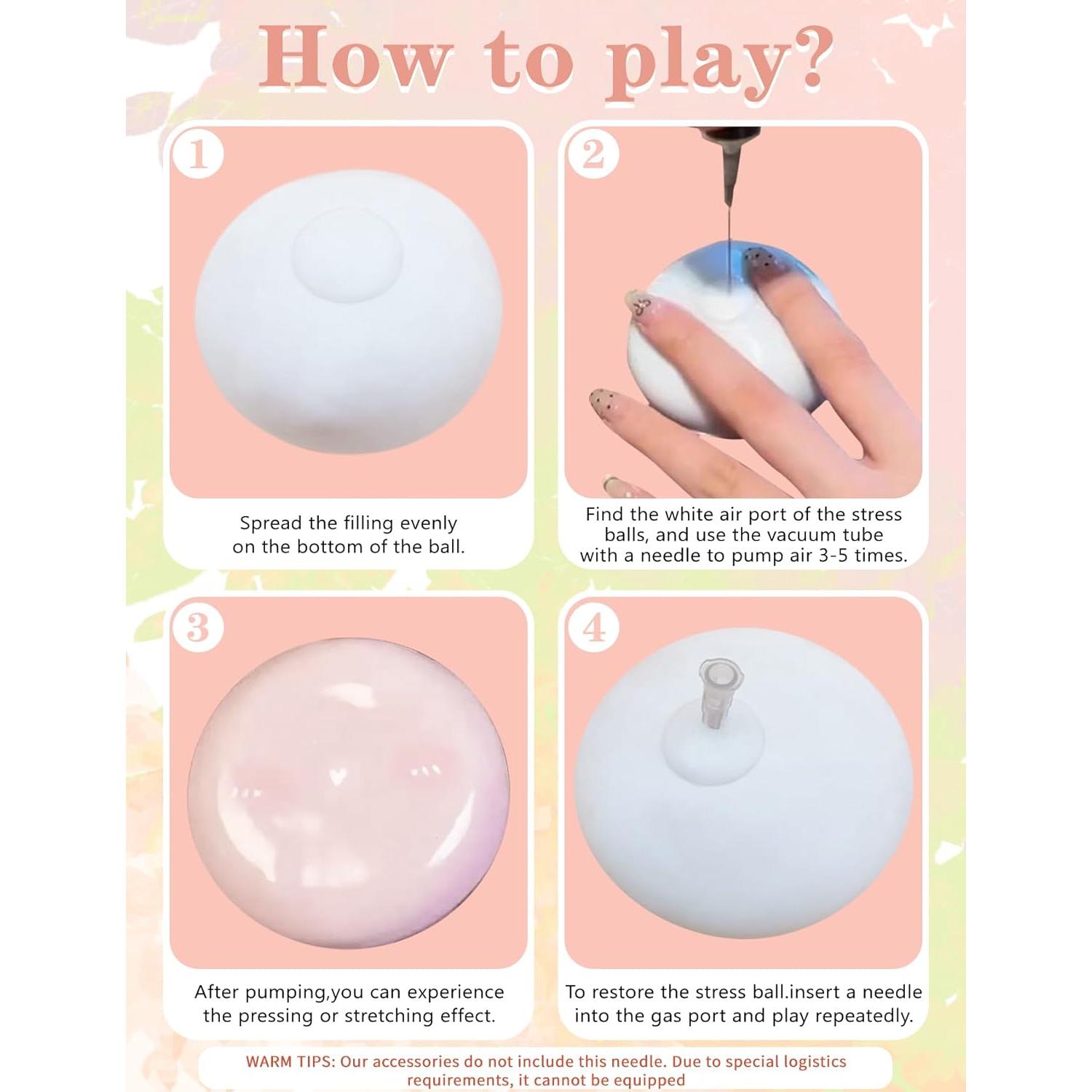 How to play?

1

Spread the filling evenly on the bottom of the ball.

2

Find the white air port of the stress balls, and use the vacuum tube with a needle to pump air 3-5 times.

3

After pumping,you can experience the pressing or stretching effect.

4

To restore the stress ball.insert a needle into the gas port and play repeatedly.

WARM TIPS: Our accessories do not include this needle. Due to special logistics requirements, it cannot be equipped