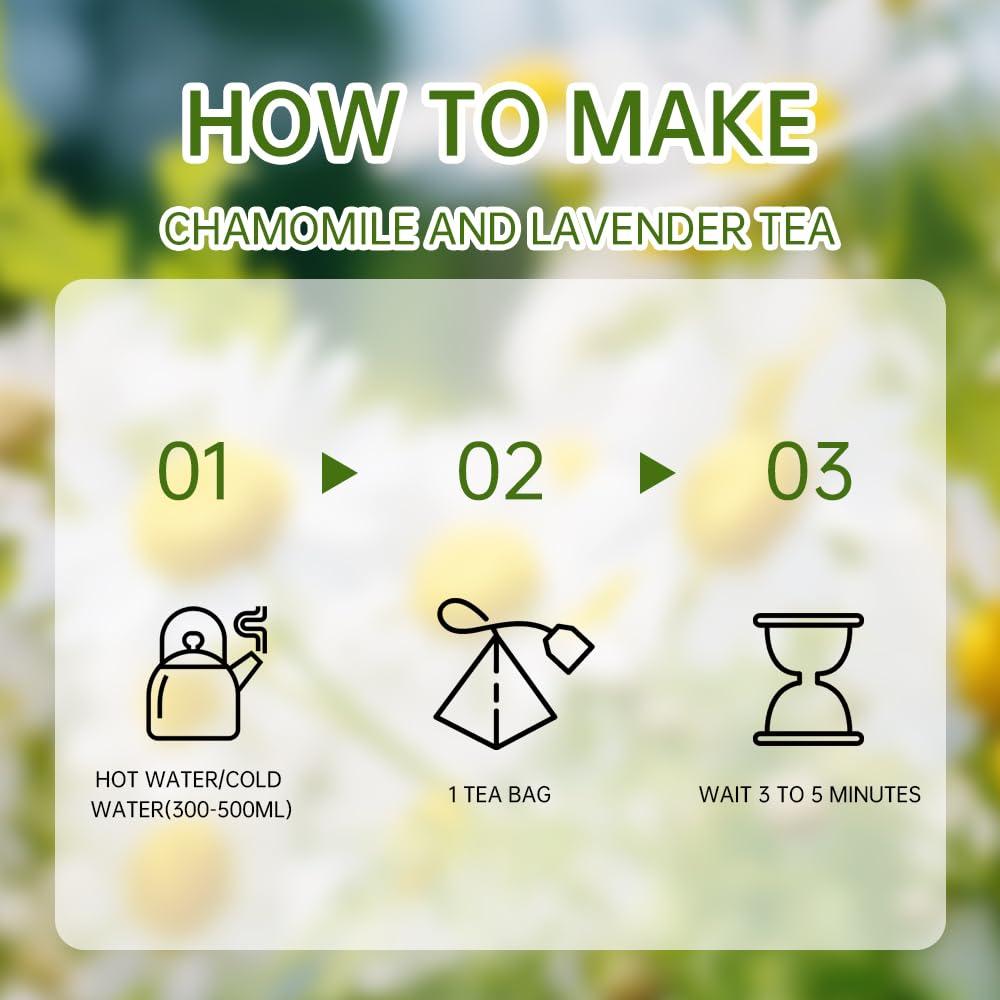 HOW TO MAKE

CHAMOMILE AND LAVENDER TEA

01

02

03

HOT WATER/COLD WATER(300-500ML)

1 TEA BAG

WAIT 3 TO 5 MINUTES