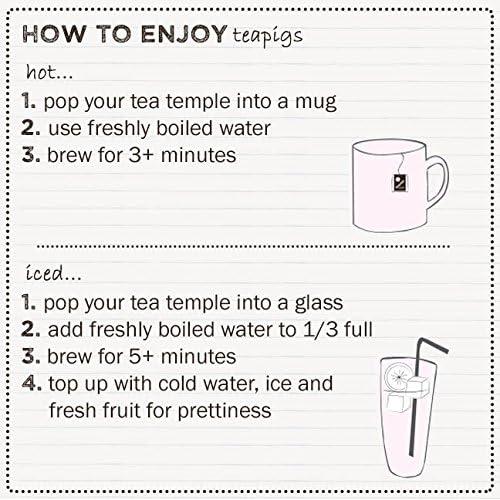 HOW TO ENJOY teapigs

hot...

1. pop your tea temple into a mug
2. use freshly boiled water
3. brew for 3+ minutes

iced...

1. pop your tea temple into a glass
2. add freshly boiled water to 1/3 full
3. brew for 5+ minutes
4. top up with cold water, ice and fresh fruit for prettiness