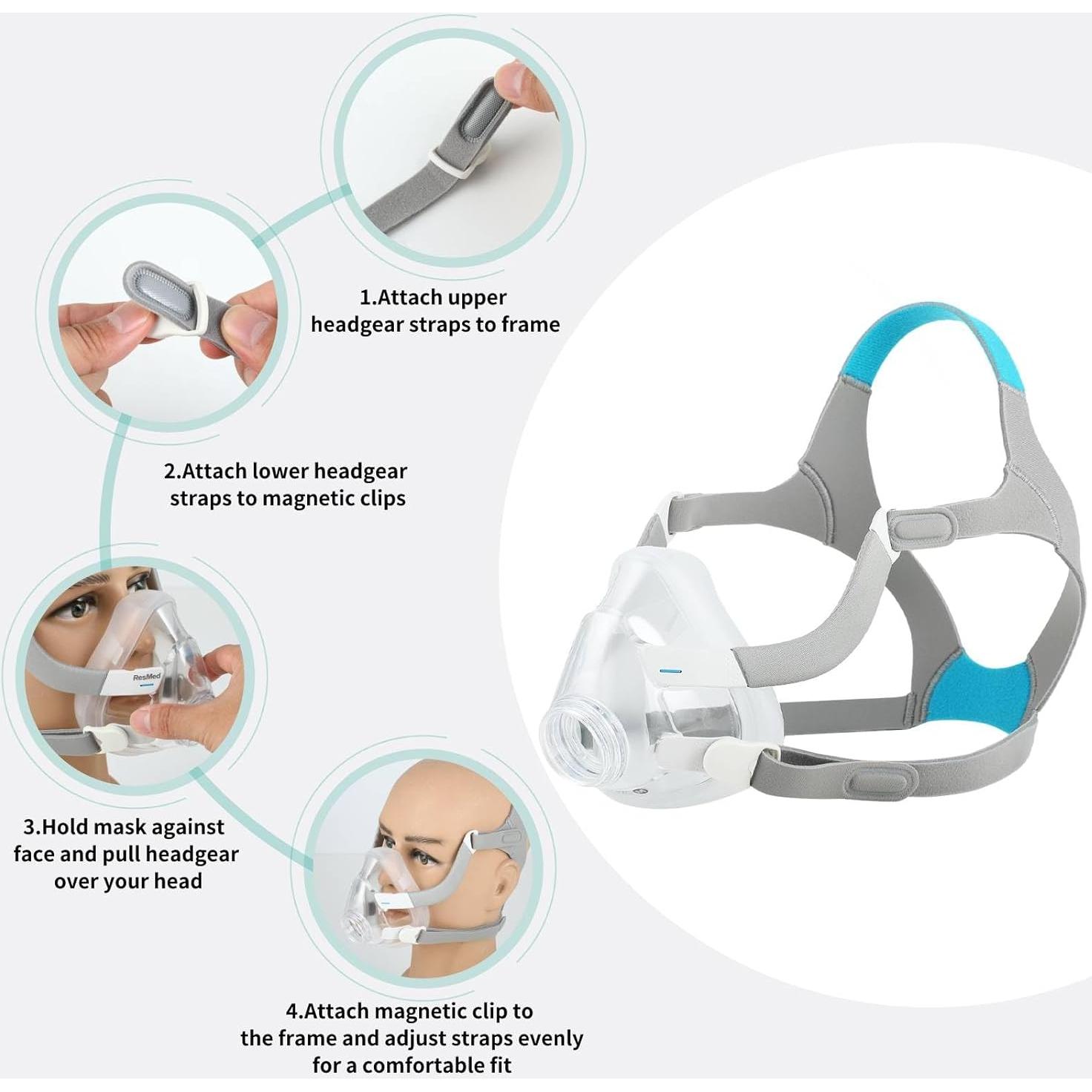 1.Attach upper headgear straps to frame

2.Attach lower headgear straps to magnetic clips

ResMed

3.Hold mask against face and pull headgear over your head

4.Attach magnetic clip to the frame and adjust straps evenly for a comfortable fit