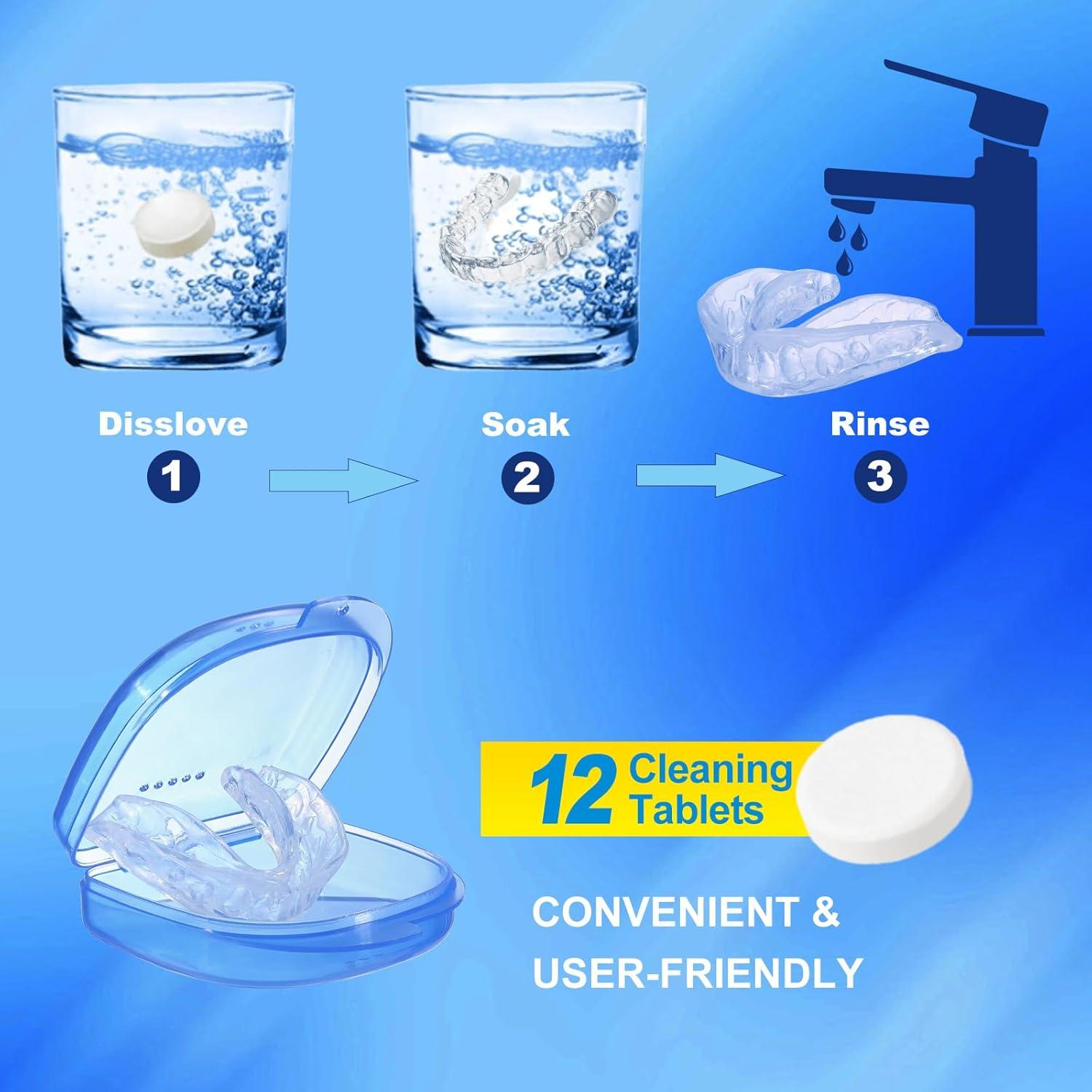 Disslove
1

Soak
2

Rinse
3

12 Cleaning Tablets

CONVENIENT & USER-FRIENDLY