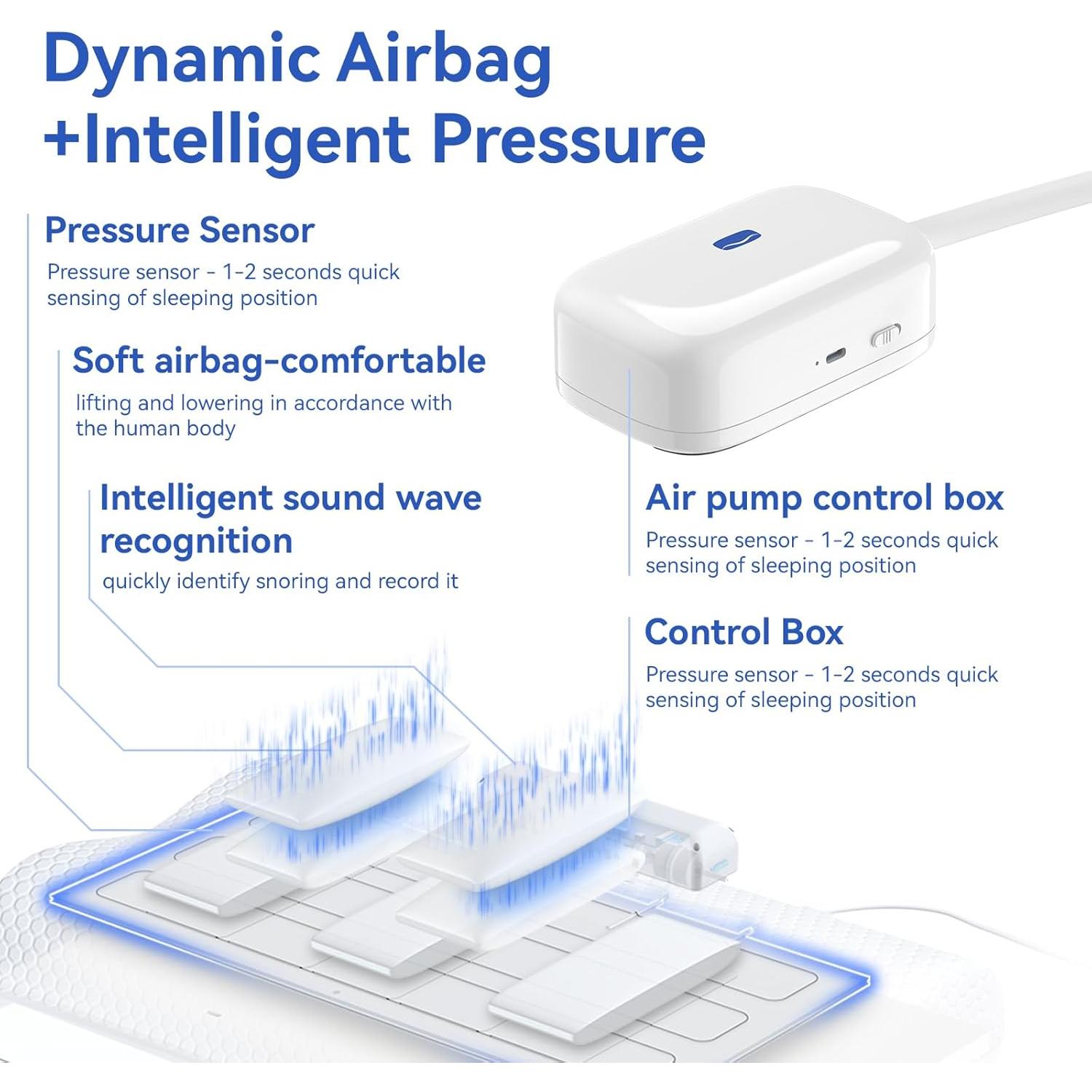 Dynamic Airbag
+Intelligent Pressure

Pressure Sensor
Pressure sensor - 1-2 seconds quick sensing of sleeping position

Soft airbag-comfortable
lifting and lowering in accordance with the human body

Intelligent sound wave recognition
quickly identify snoring and record it

Air pump control box
Pressure sensor - 1-2 seconds quick sensing of sleeping position

Control Box
Pressure sensor - 1-2 seconds quick sensing of sleeping position