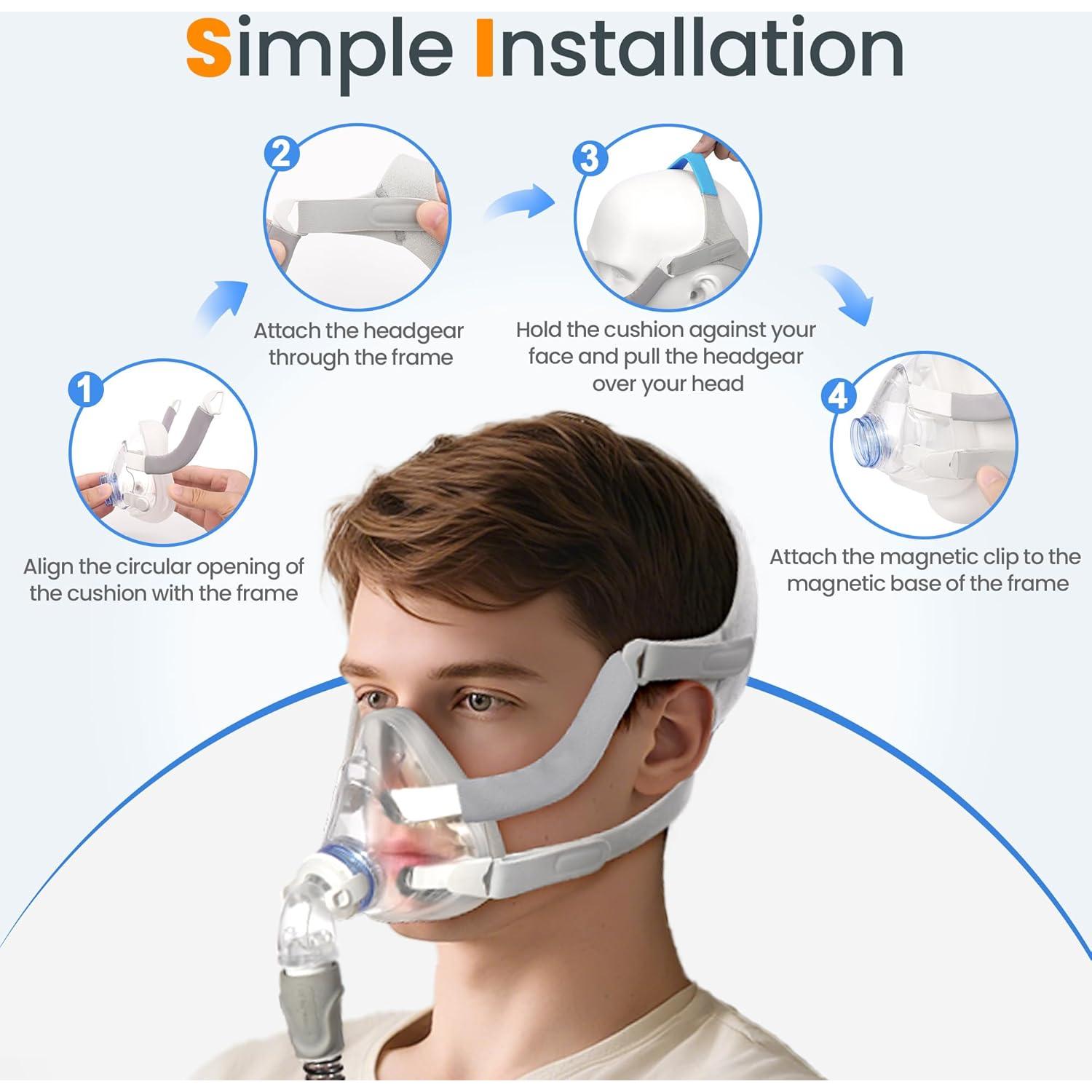 Simple Installation

1

Align the circular opening of the cushion with the frame

2

Attach the headgear through the frame

3

Hold the cushion against your face and pull the headgear over your head

4

Attach the magnetic clip to the magnetic base of the frame