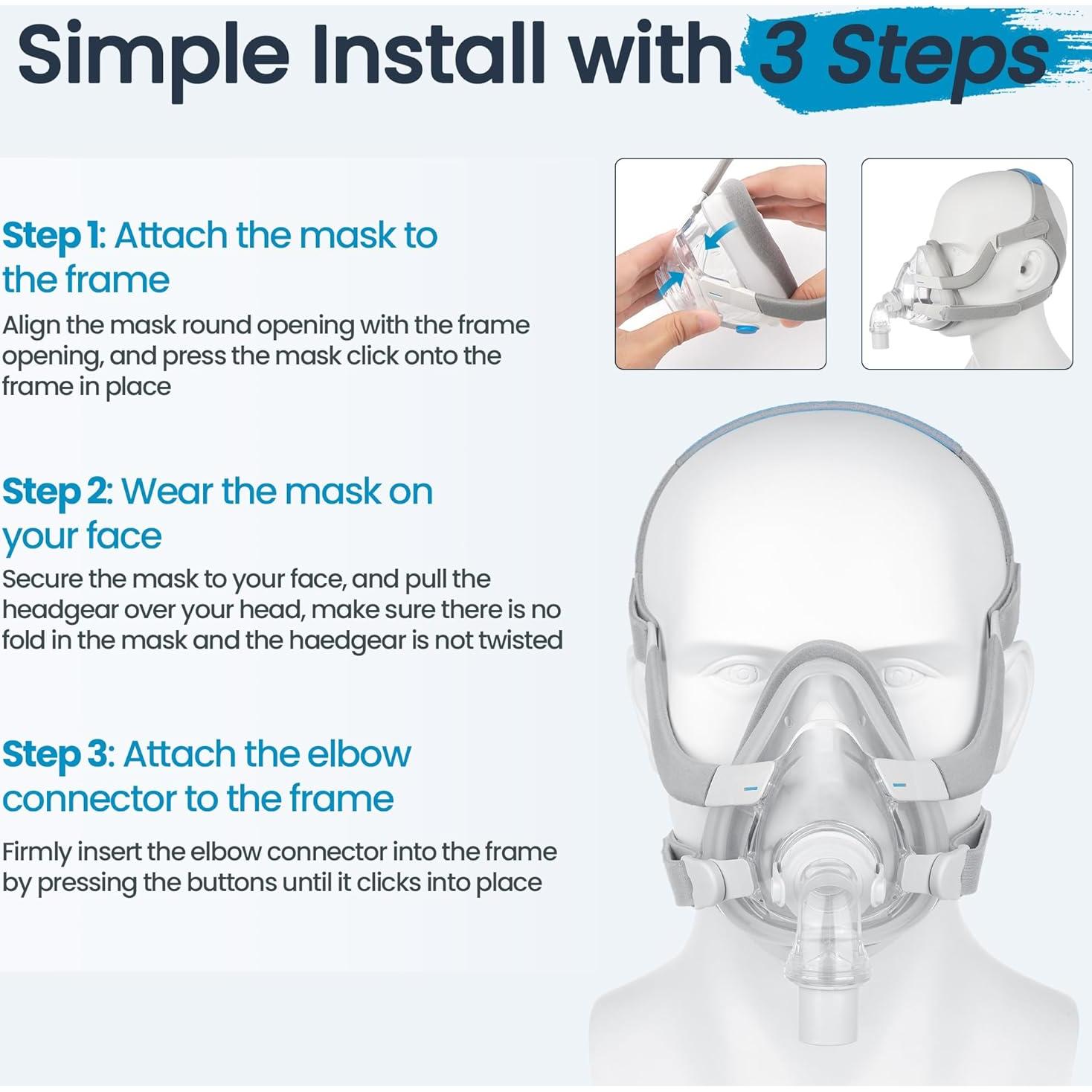 Simple Install with 3 Steps

Step 1: Attach the mask to the frame

Align the mask round opening with the frame opening, and press the mask click onto the frame in place

Step 2: Wear the mask on your face

Secure the mask to your face, and pull the headgear over your head, make sure there is no fold in the mask and the haedgear is not twisted

Step 3: Attach the elbow connector to the frame

Firmly insert the elbow connector into the frame by pressing the buttons until it clicks into place