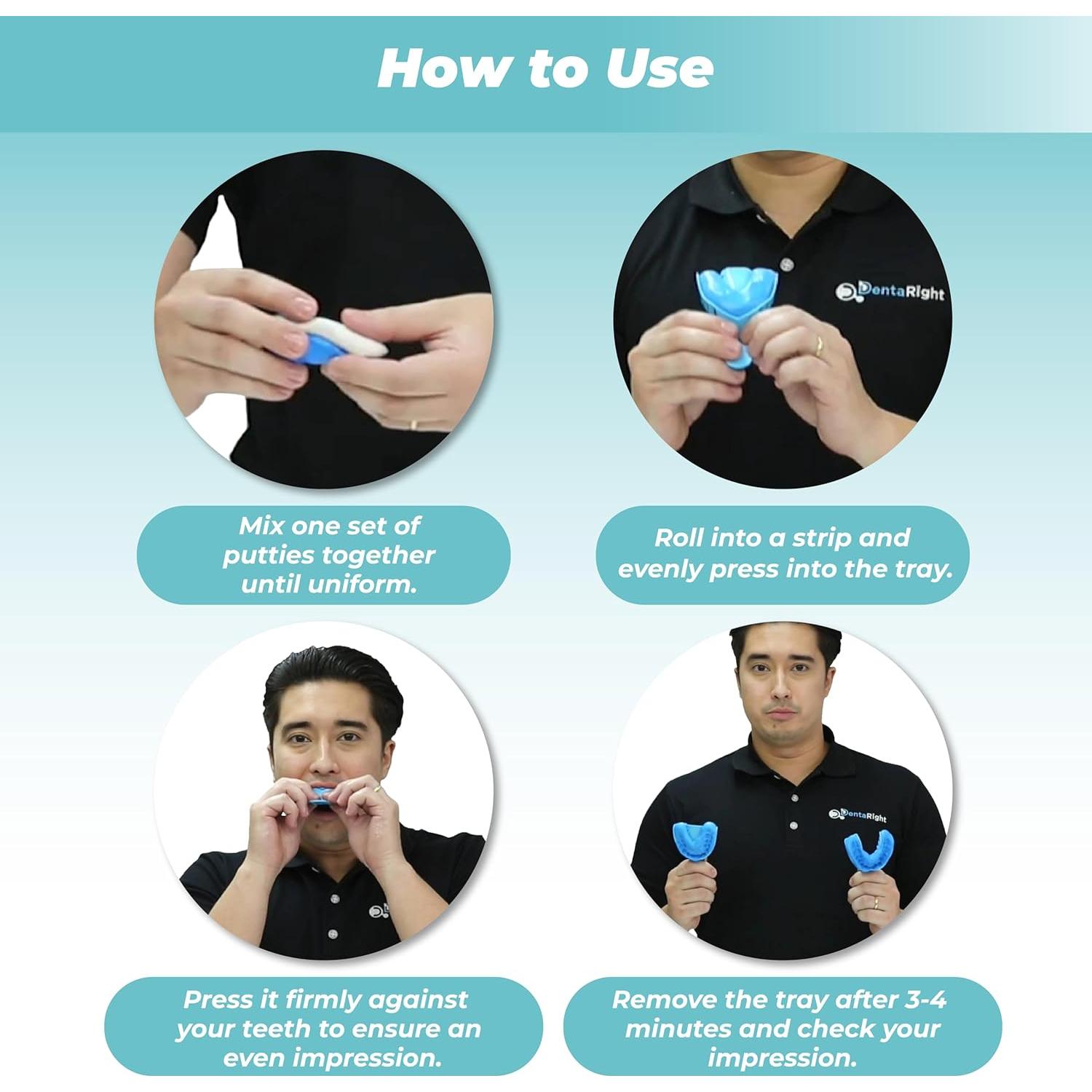 How to Use

DentaRight

Mix one set of putties together until uniform.

Roll into a strip and evenly press into the tray.

DentaRight

Press it firmly against your teeth to ensure an even impression.

Remove the tray after 3-4 minutes and check your impression.