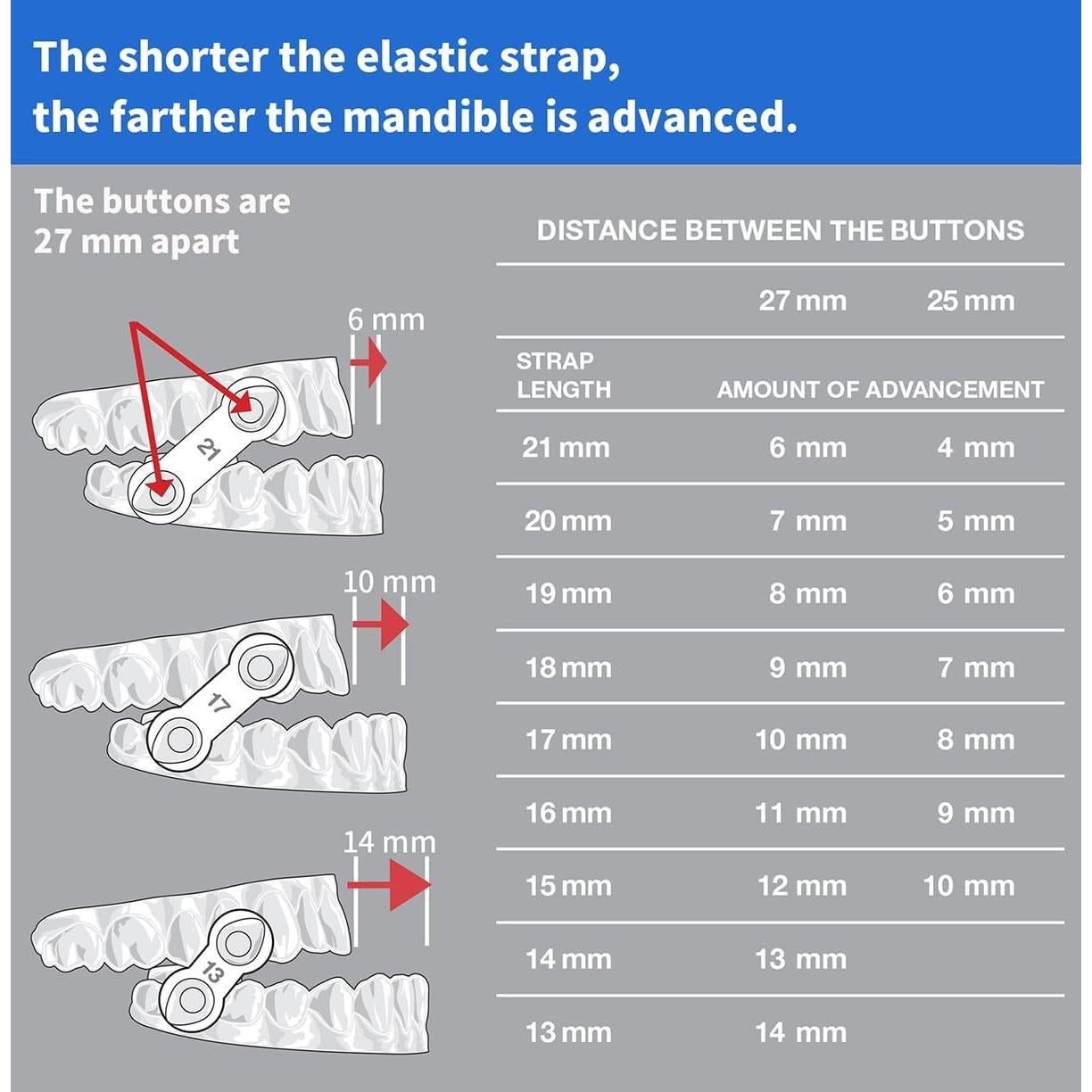 The shorter the elastic strap, the farther the mandible is advanced.

The buttons are 27 mm apart

6 mm

21

10 mm

17

14 mm

13

DISTANCE BETWEEN THE BUTTONS

| | 27 mm | 25 mm |
|---|---|---|
| STRAP LENGTH | AMOUNT OF ADVANCEMENT | |
| 21 mm | 6 mm | 4 mm |
| 20 mm | 7 mm | 5 mm |
| 19 mm | 8 mm | 6 mm |
| 18 mm | 9 mm | 7 mm |
| 17 mm | 10 mm | 8 mm |
| 16 mm | 11 mm | 9 mm |
| 15 mm | 12 mm | 10 mm |
| 14 mm | 13 mm | |
| 13 mm | 14 mm | |