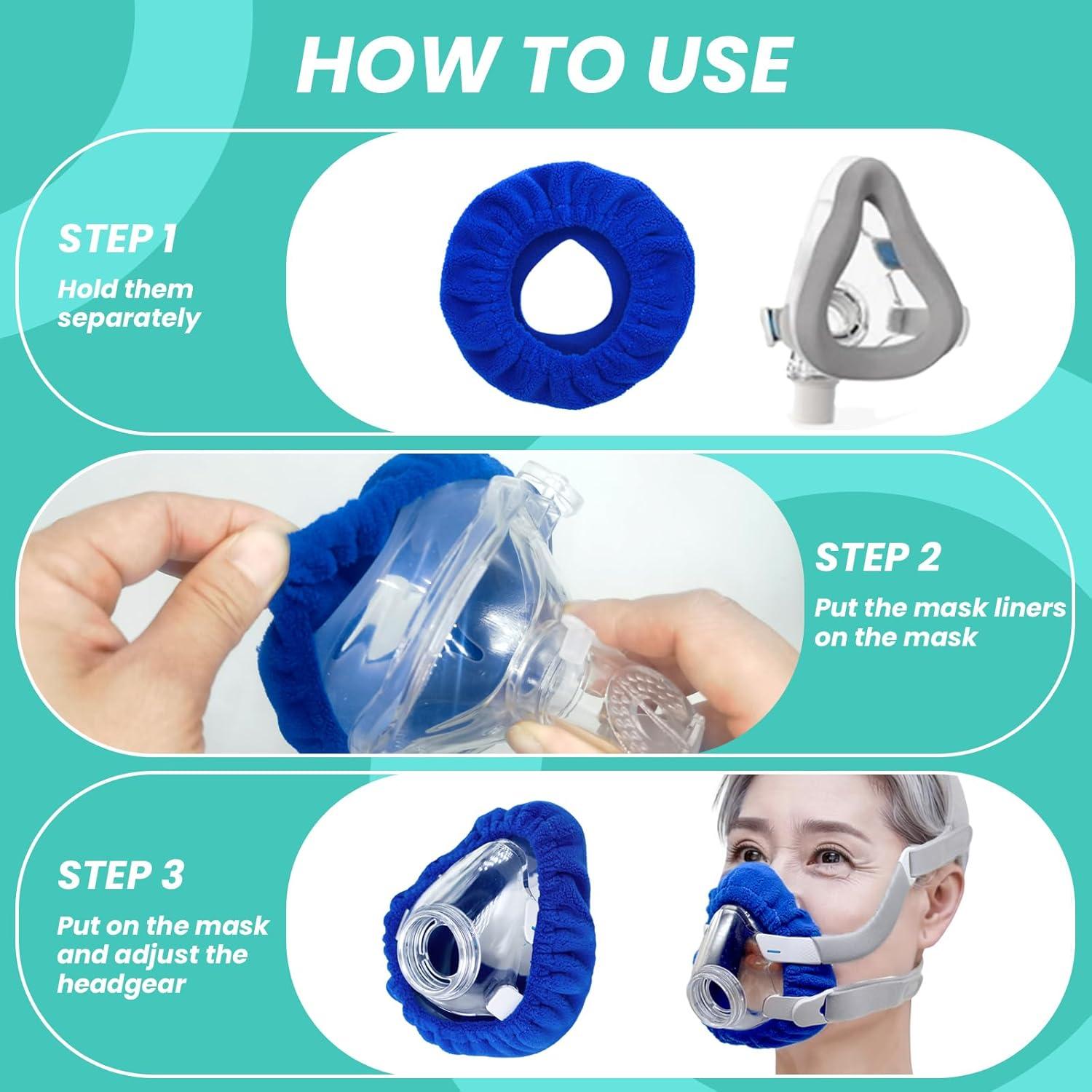 HOW TO USE

STEP 1
Hold them separately

STEP 2
Put the mask liners on the mask

STEP 3
Put on the mask and adjust the headgear