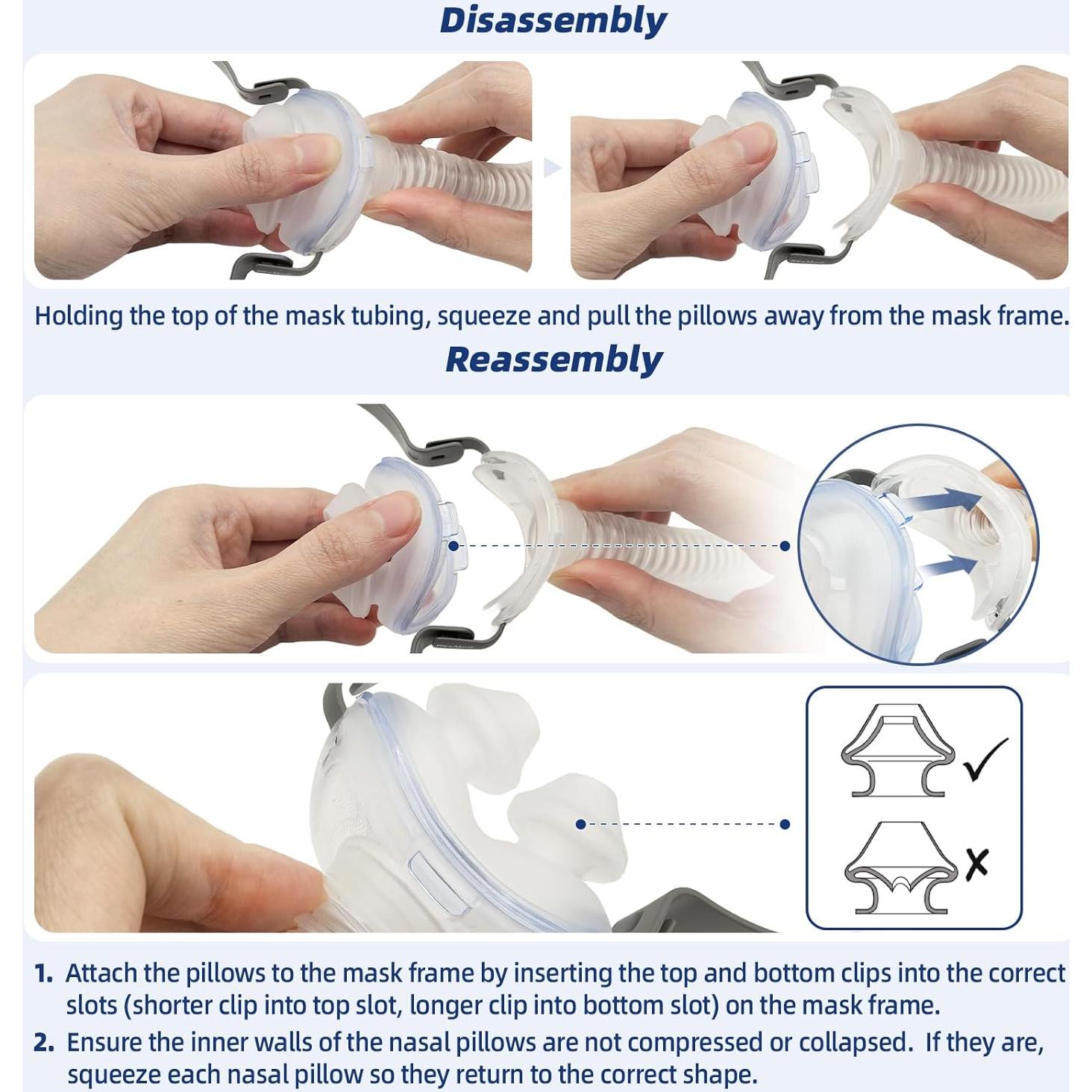 Disassembly

Holding the top of the mask tubing, squeeze and pull the pillows away from the mask frame.

Reassembly

1. Attach the pillows to the mask frame by inserting the top and bottom clips into the correct slots (shorter clip into top slot, longer clip into bottom slot) on the mask frame.
2. Ensure the inner walls of the nasal pillows are not compressed or collapsed. If they are, squeeze each nasal pillow so they return to the correct shape.