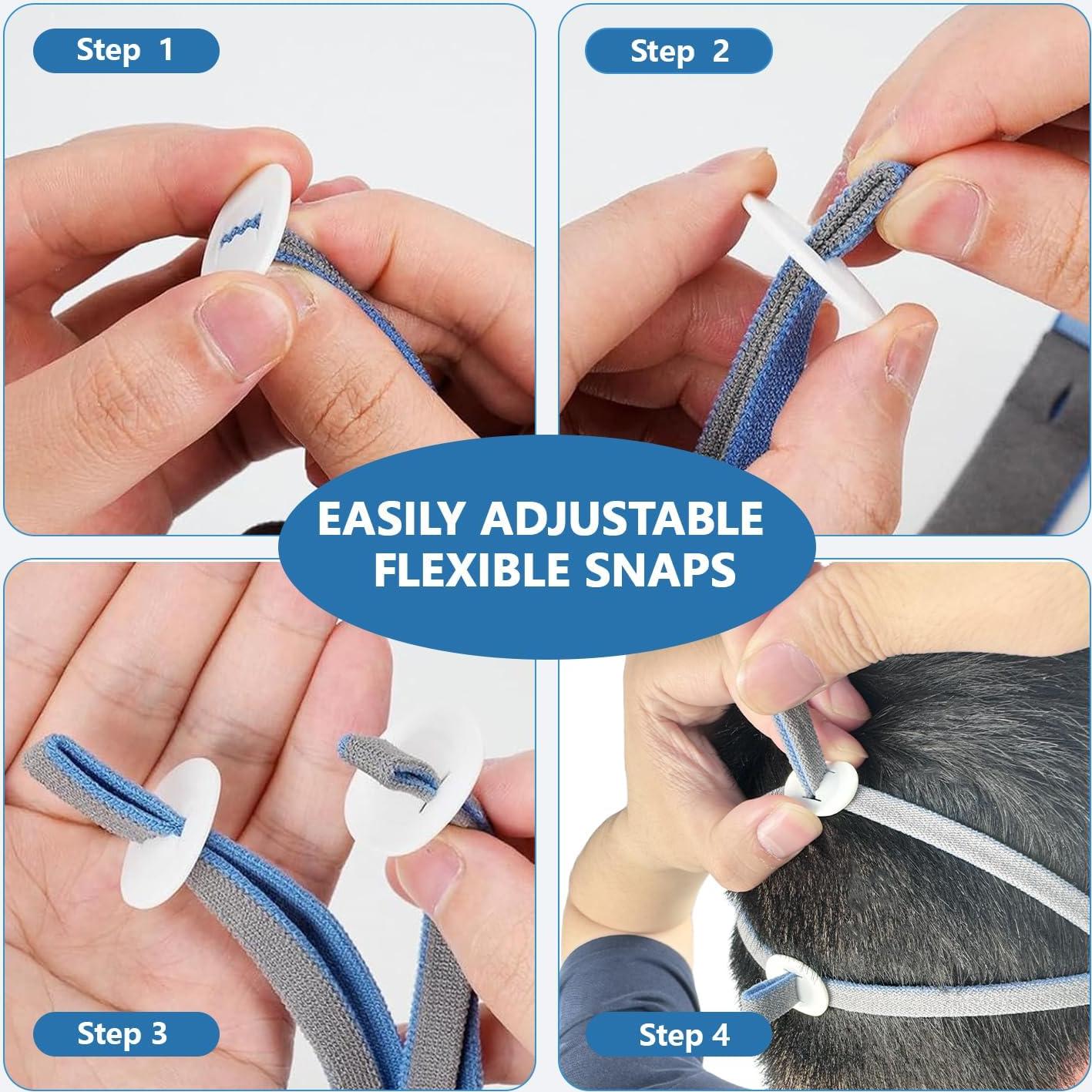 Step 1

Step 2

EASILY ADJUSTABLE FLEXIBLE SNAPS

Step 3

Step 4