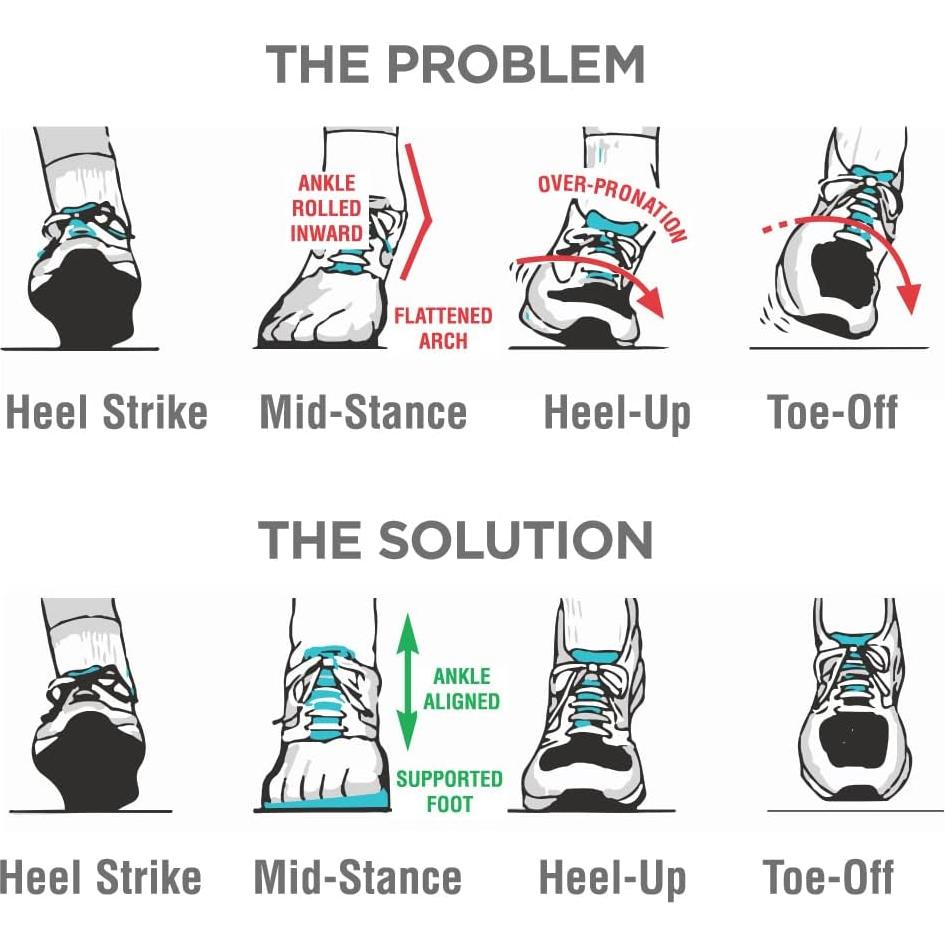 THE PROBLEM

ANKLE ROLLED INWARD

FLATTENED ARCH

OVER-PRONATION

Heel Strike Mid-Stance Heel-Up Toe-Off

THE SOLUTION

ANKLE ALIGNED

SUPPORTED FOOT

Heel Strike Mid-Stance Heel-Up Toe-Off