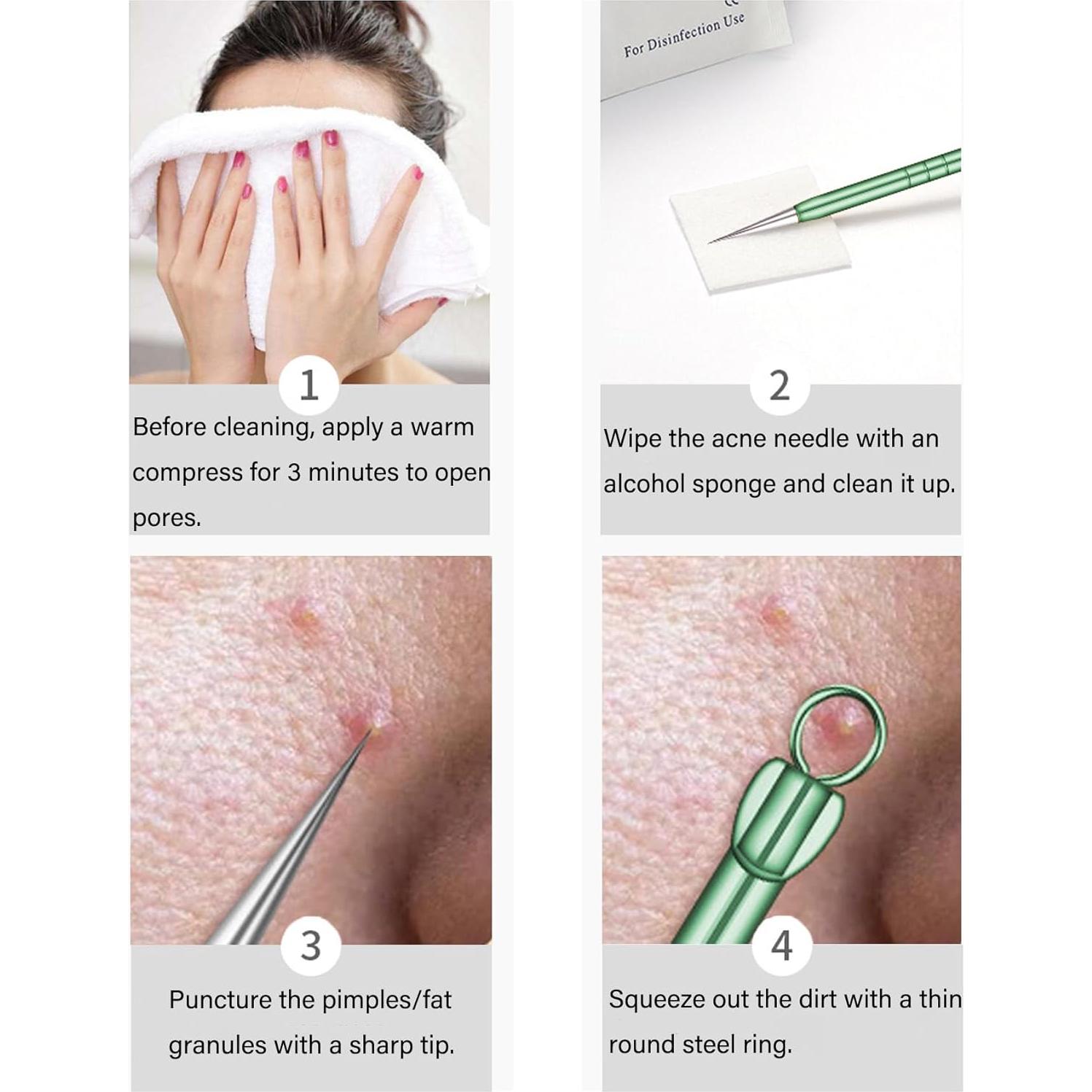 1

Before cleaning, apply a warm compress for 3 minutes to open pores.

For Disinfection Use

2

Wipe the acne needle with an alcohol sponge and clean it up.

3

Puncture the pimples/fat granules with a sharp tip.

4

Squeeze out the dirt with a thin round steel ring.