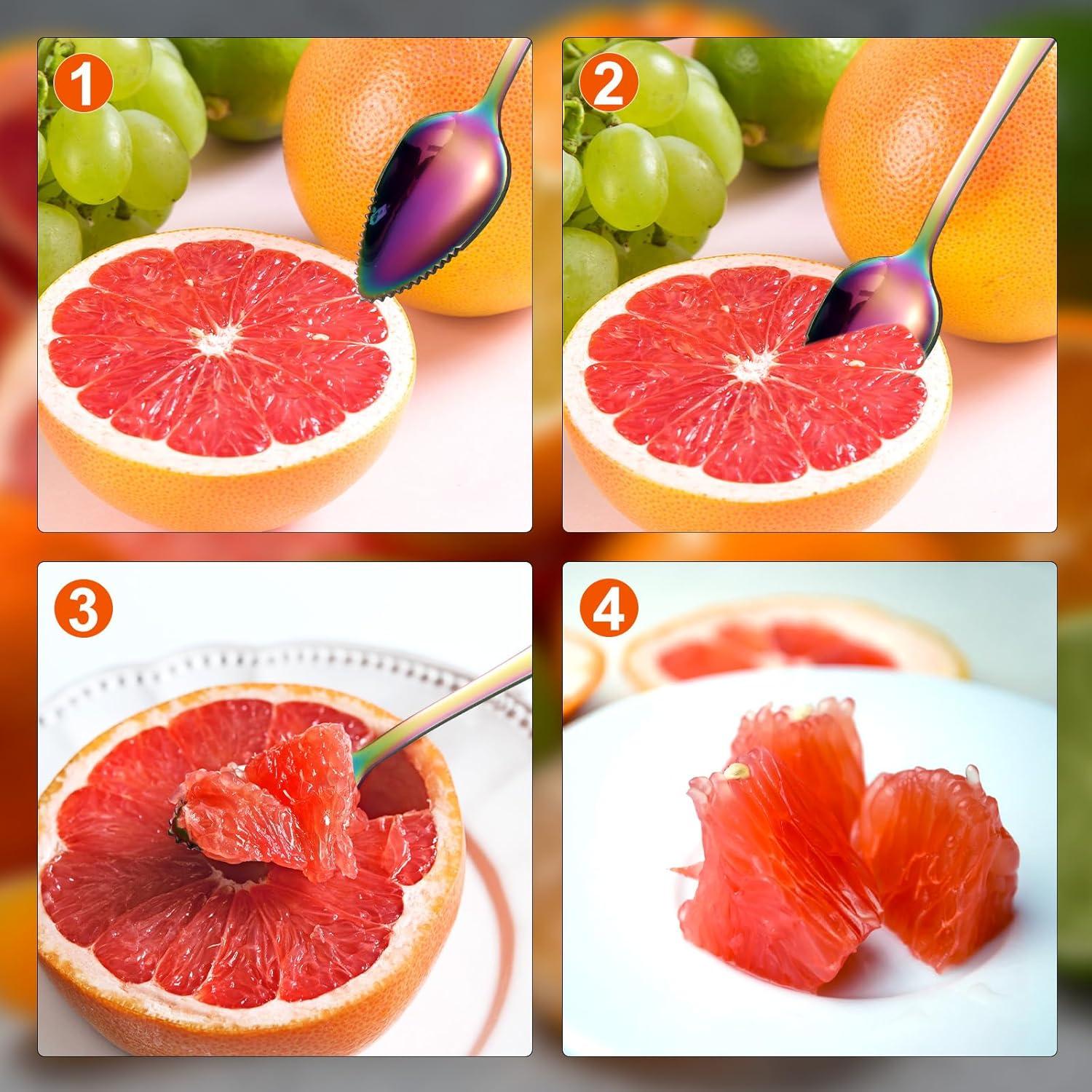 1

2

3

4