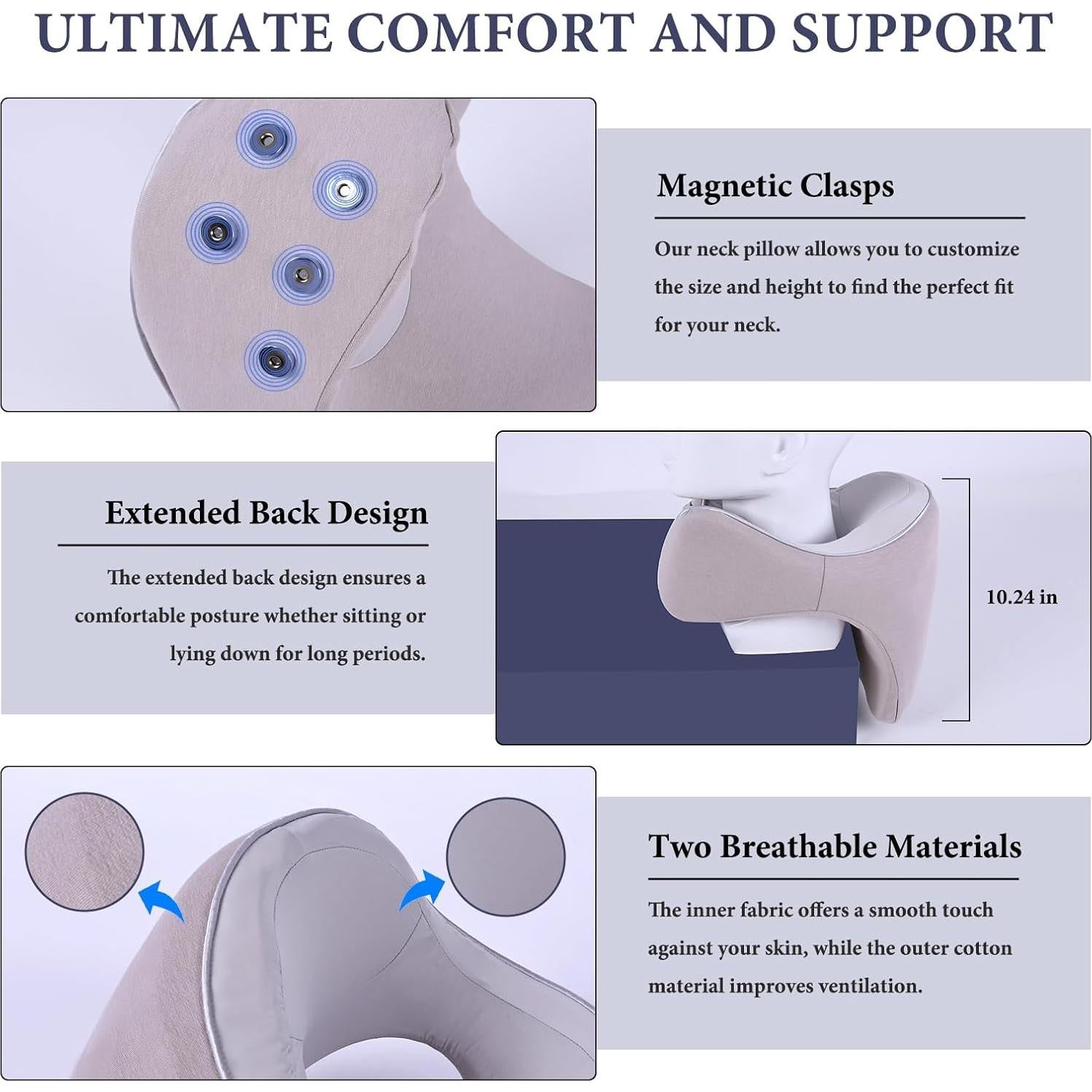 ULTIMATE COMFORT AND SUPPORT

Magnetic Clasps

Our neck pillow allows you to customize the size and height to find the perfect fit for your neck.

Extended Back Design

The extended back design ensures a comfortable posture whether sitting or lying down for long periods.

10.24 in

Two Breathable Materials

The inner fabric offers a smooth touch against your skin, while the outer cotton material improves ventilation.