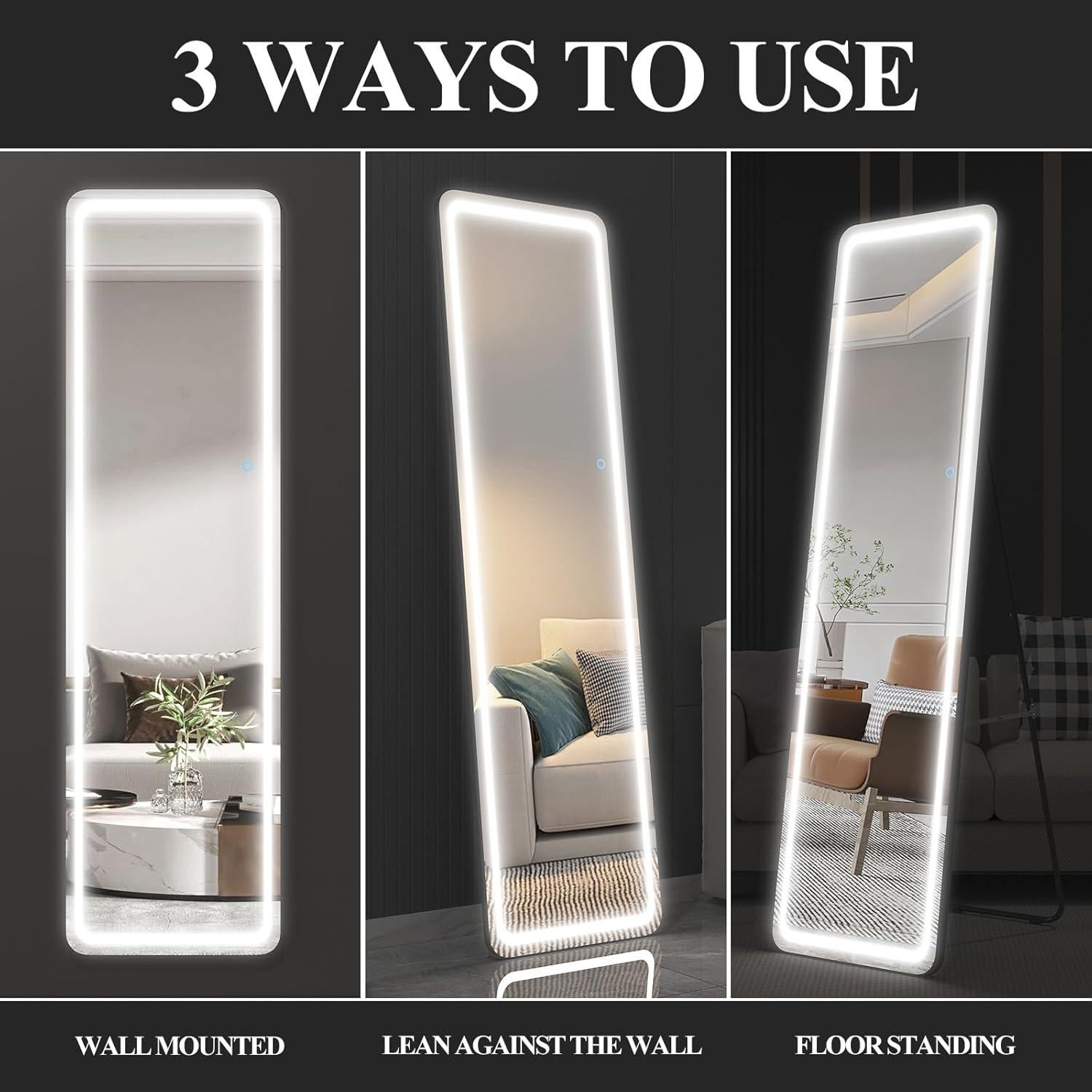 3 WAYS TO USE

WALL MOUNTED

LEAN AGAINST THE WALL

FLOOR STANDING