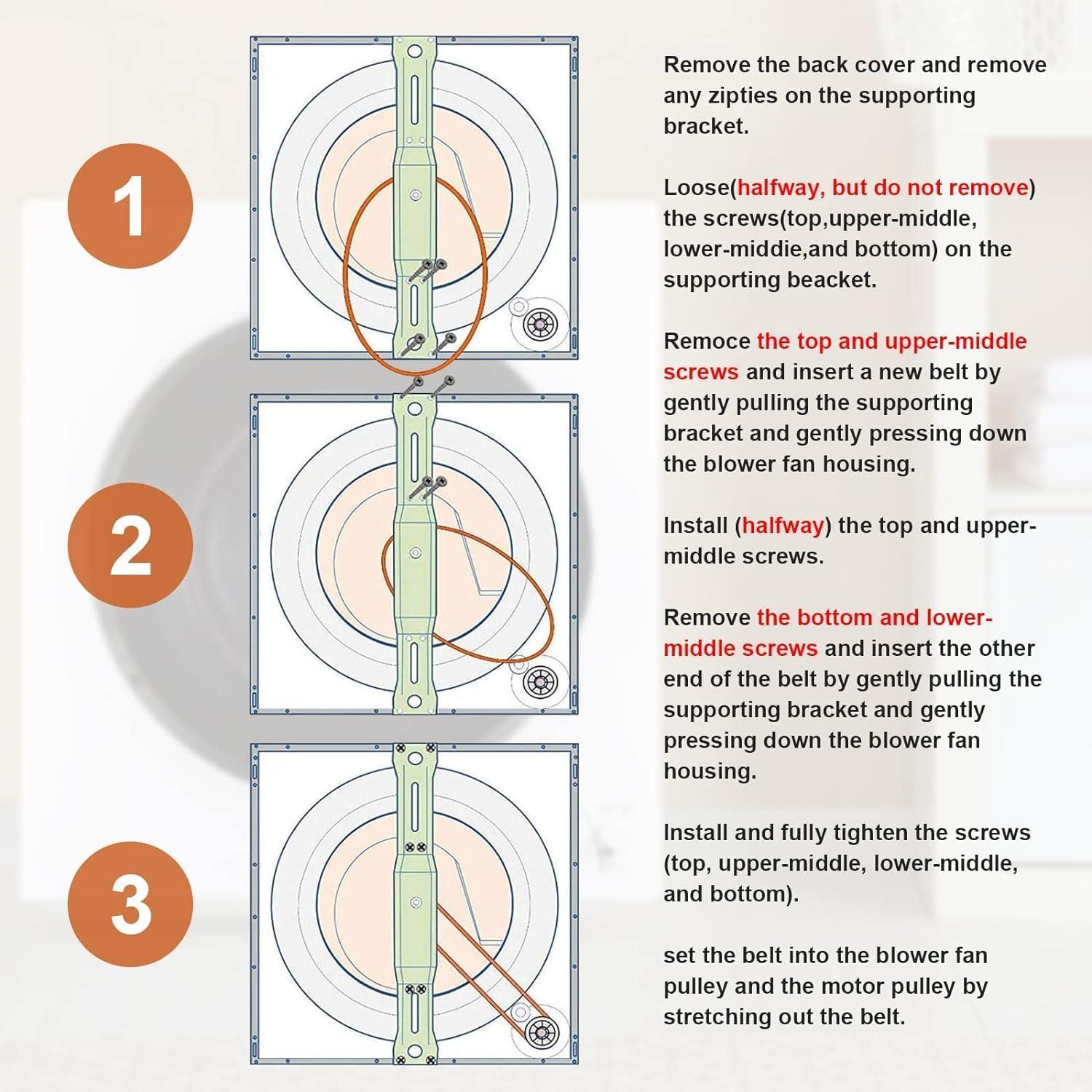 1

2

3

Remove the back cover and remove any zipties on the supporting bracket.

Loose(halfway, but do not remove) the screws(top,upper-middle, lower-middie,and bottom) on the supporting beacket.

Remoce the top and upper-middle screws and insert a new belt by gently pulling the supporting bracket and gently pressing down the blower fan housing.

Install (halfway) the top and upper-middle screws.

Remove the bottom and lower-middle screws and insert the other end of the belt by gently pulling the supporting bracket and gently pressing down the blower fan housing.

Install and fully tighten the screws (top, upper-middle, lower-middle, and bottom).

set the belt into the blower fan pulley and the motor pulley by stretching out the belt.