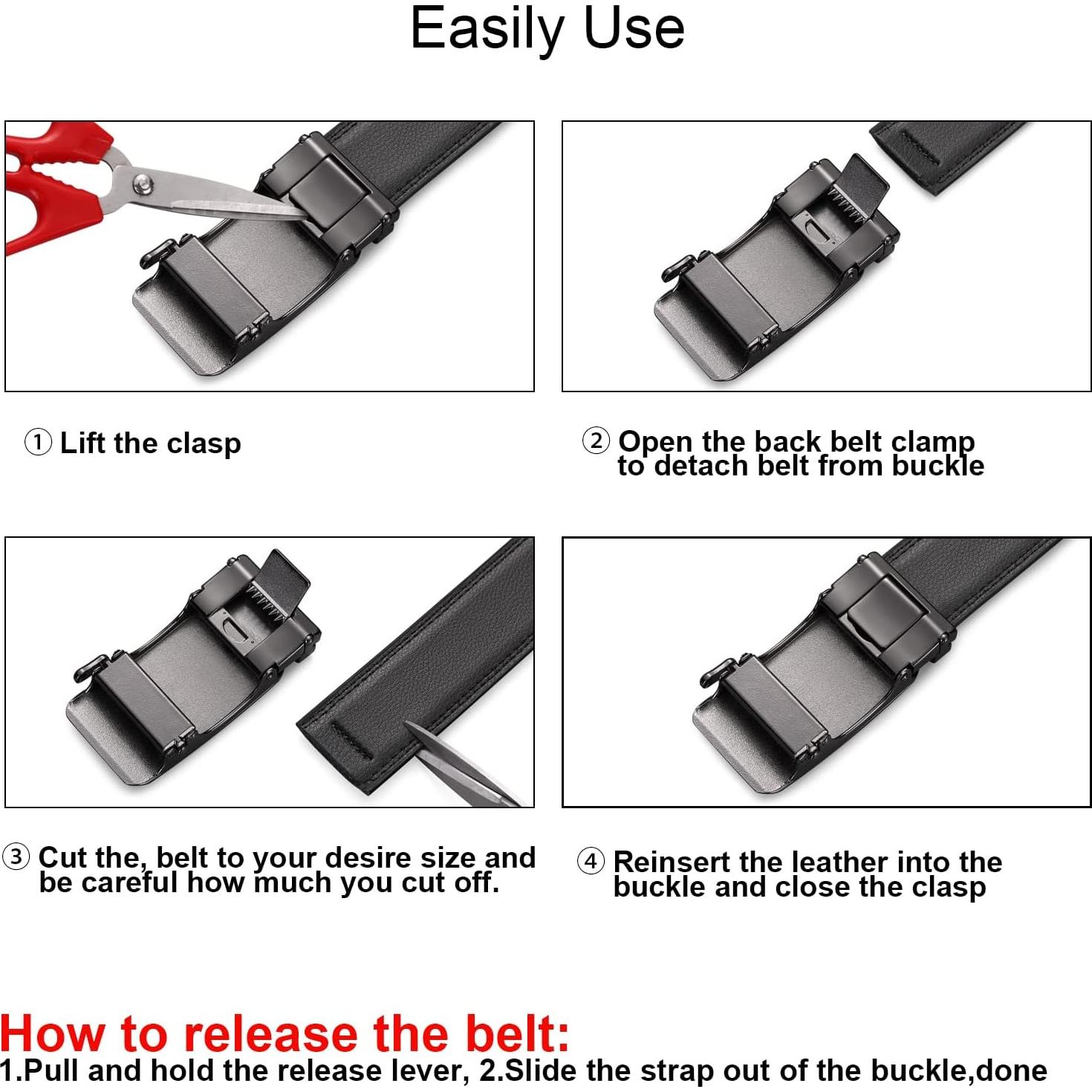 Easily Use

① Lift the clasp

② Open the back belt clamp to detach belt from buckle

③ Cut the, belt to your desire size and be careful how much you cut off.

④ Reinsert the leather into the buckle and close the clasp

How to release the belt:
1.Pull and hold the release lever, 2.Slide the strap out of the buckle,done