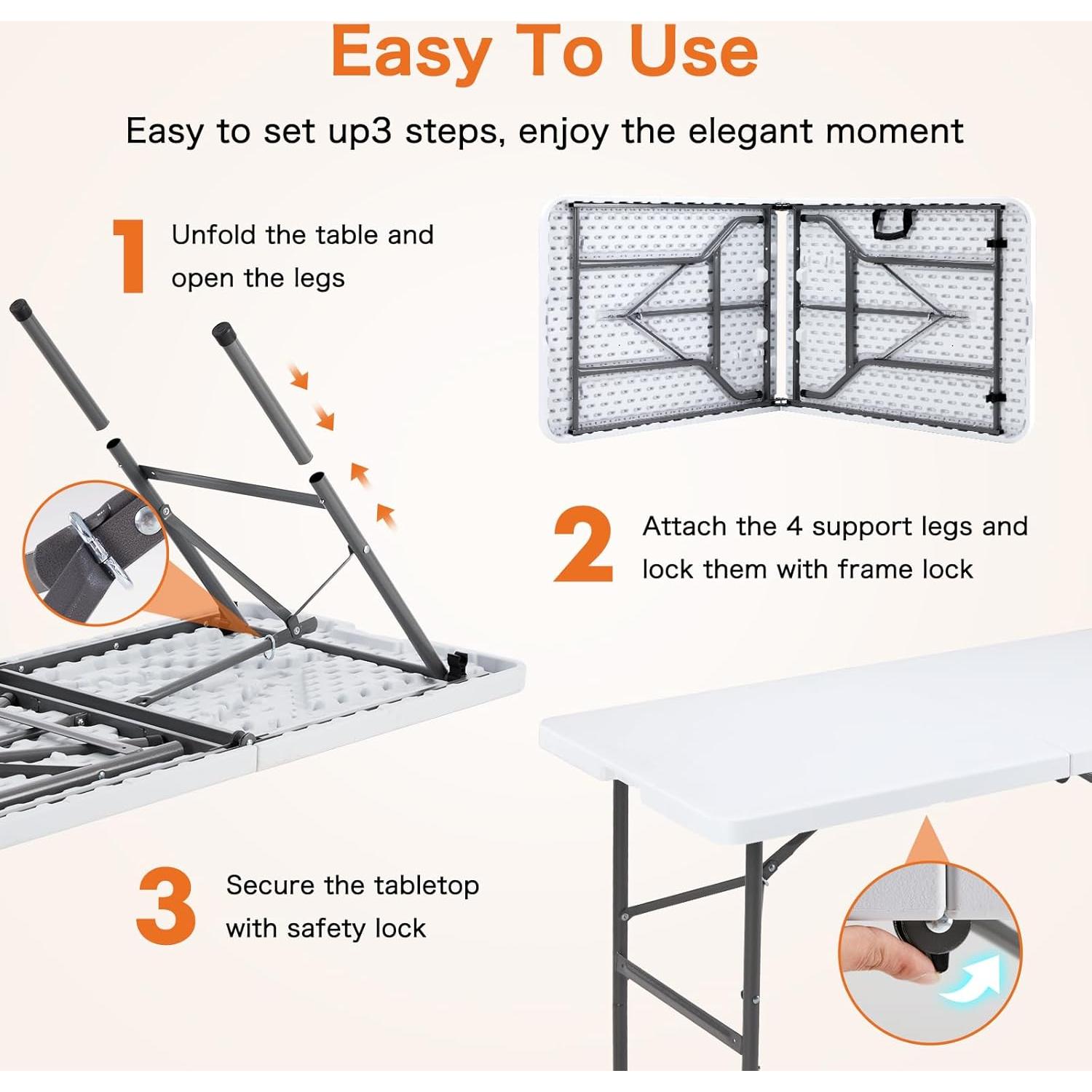 Easy To Use

Easy to set up3 steps, enjoy the elegant moment

1 Unfold the table and open the legs

2 Attach the 4 support legs and lock them with frame lock

3 Secure the tabletop with safety lock