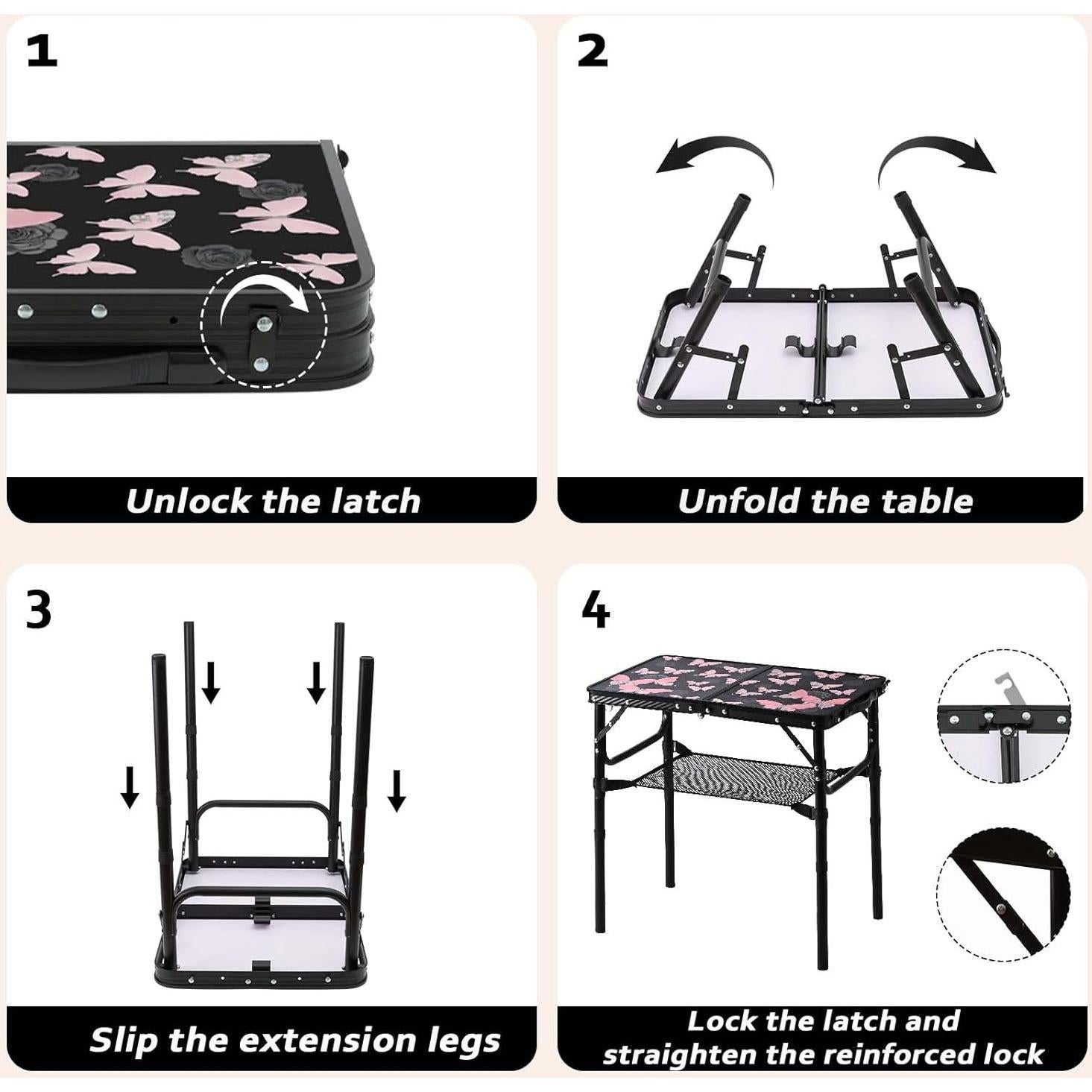 1

Unlock the latch

2

Unfold the table

3

Slip the extension legs

4

Lock the latch and straighten the reinforced lock