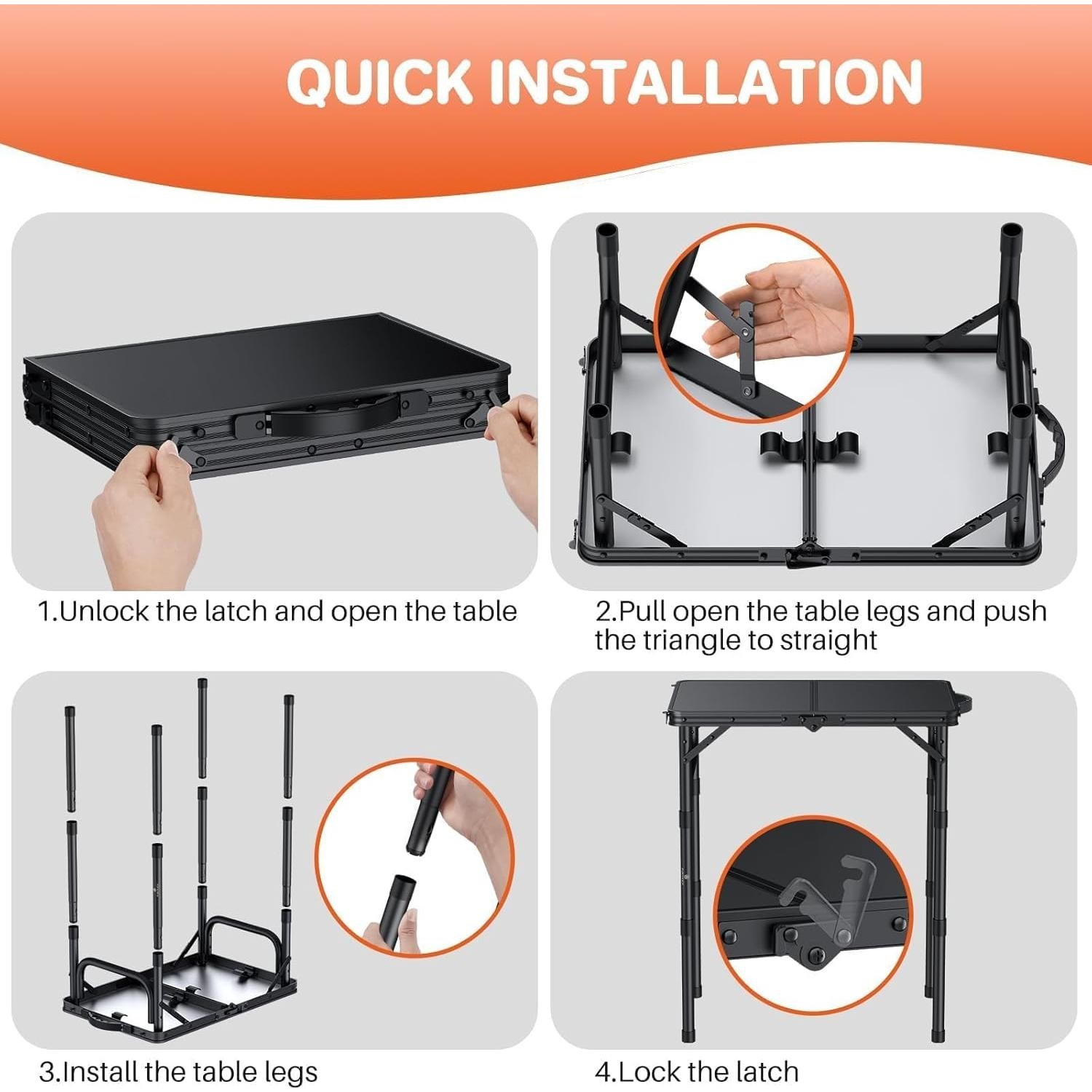 QUICK INSTALLATION

1.Unlock the latch and open the table

2.Pull open the table legs and push the triangle to straight

3.Install the table legs

4.Lock the latch