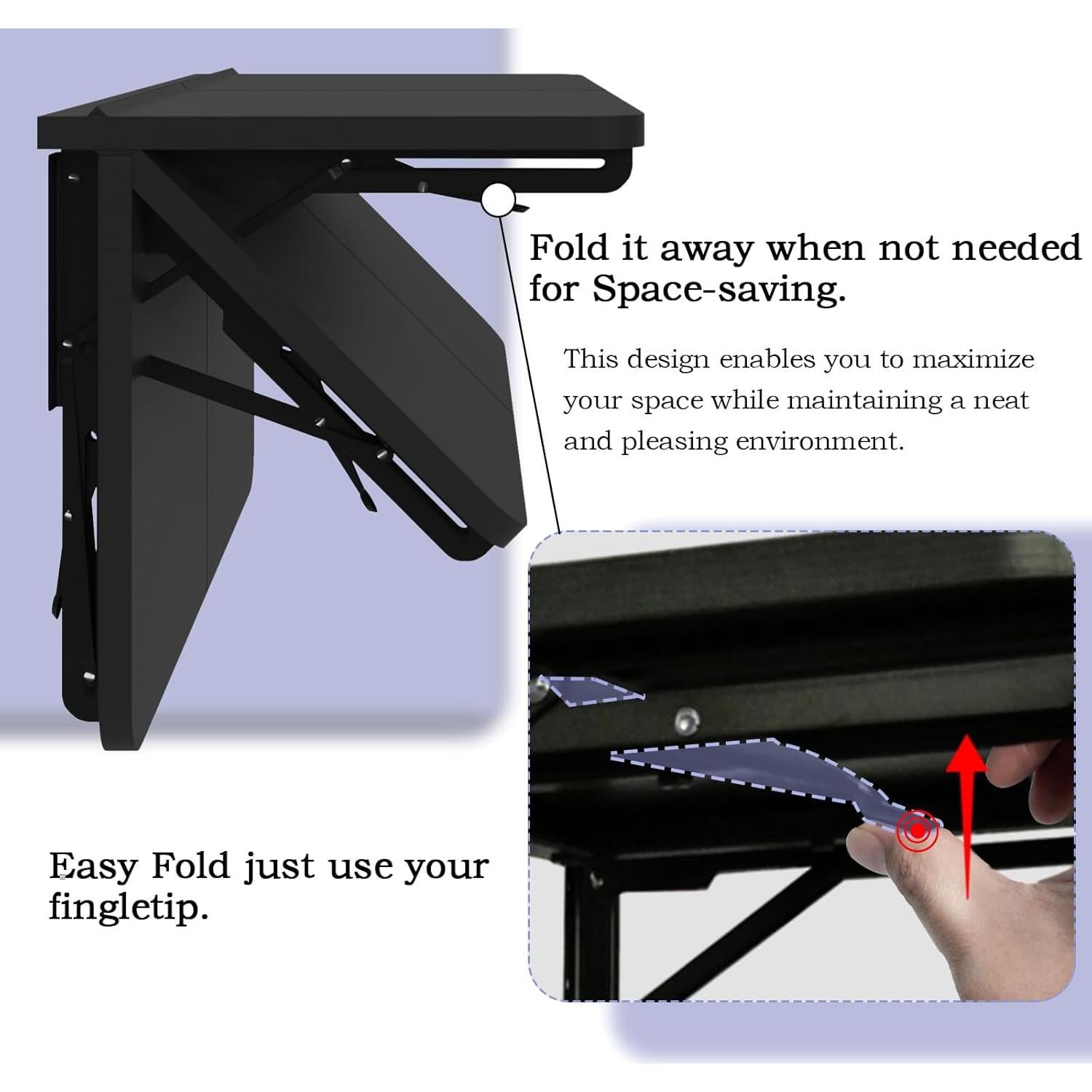 Fold it away when not needed for Space-saving.

This design enables you to maximize your space while maintaining a neat and pleasing environment.

Easy Fold just use your fingletip.