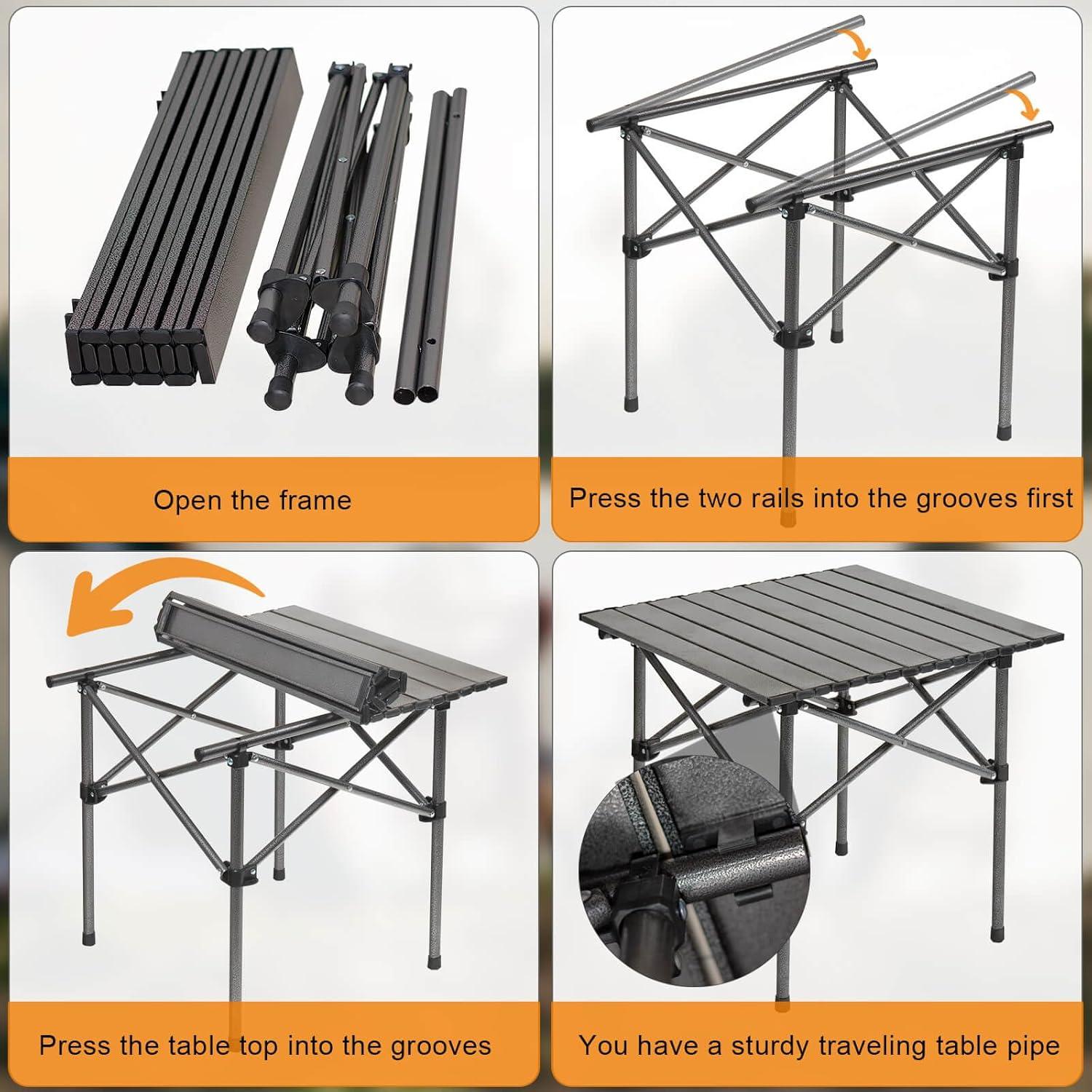 Open the frame

Press the two rails into the grooves first

Press the table top into the grooves

You have a sturdy traveling table pipe