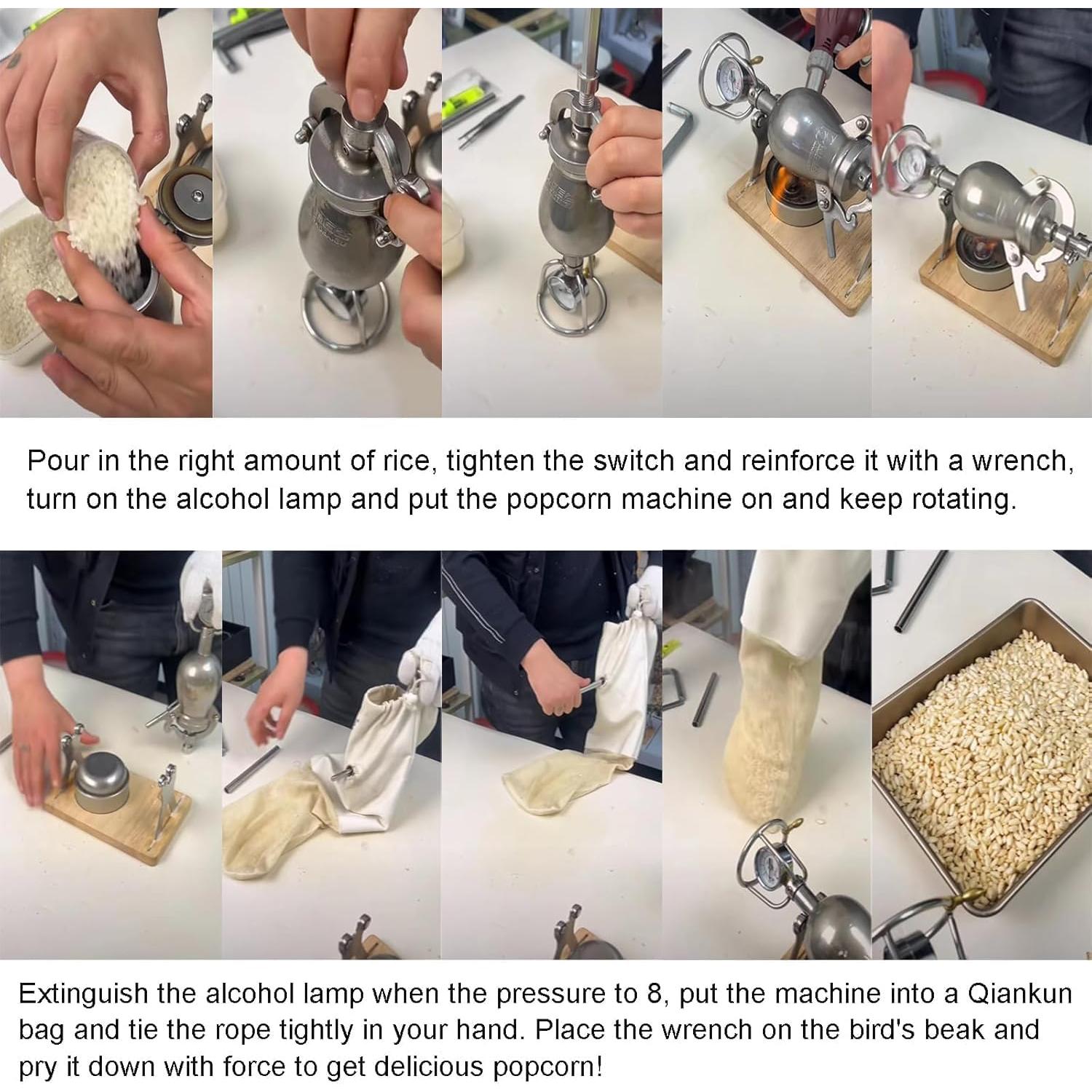 Pour in the right amount of rice, tighten the switch and reinforce it with a wrench, turn on the alcohol lamp and put the popcorn machine on and keep rotating.

Extinguish the alcohol lamp when the pressure to 8, put the machine into a Qiankun bag and tie the rope tightly in your hand. Place the wrench on the bird's beak and pry it down with force to get delicious popcorn!