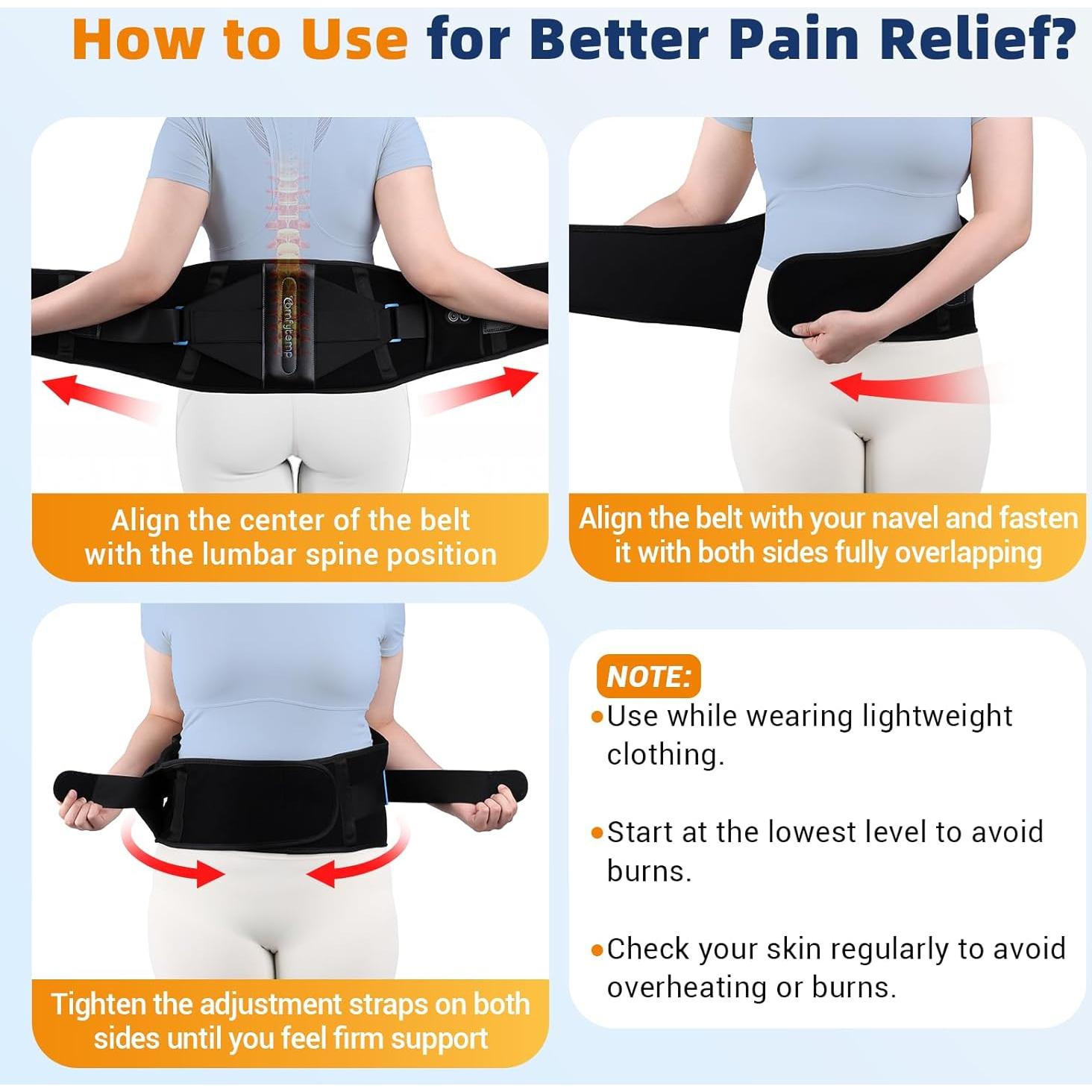 How to Use for Better Pain Relief?

Comfytemp

Align the center of the belt with the lumbar spine position

Align the belt with your navel and fasten it with both sides fully overlapping

Tighten the adjustment straps on both sides until you feel firm support

NOTE:

•Use while wearing lightweight clothing.

•Start at the lowest level to avoid burns.

•Check your skin regularly to avoid overheating or burns.