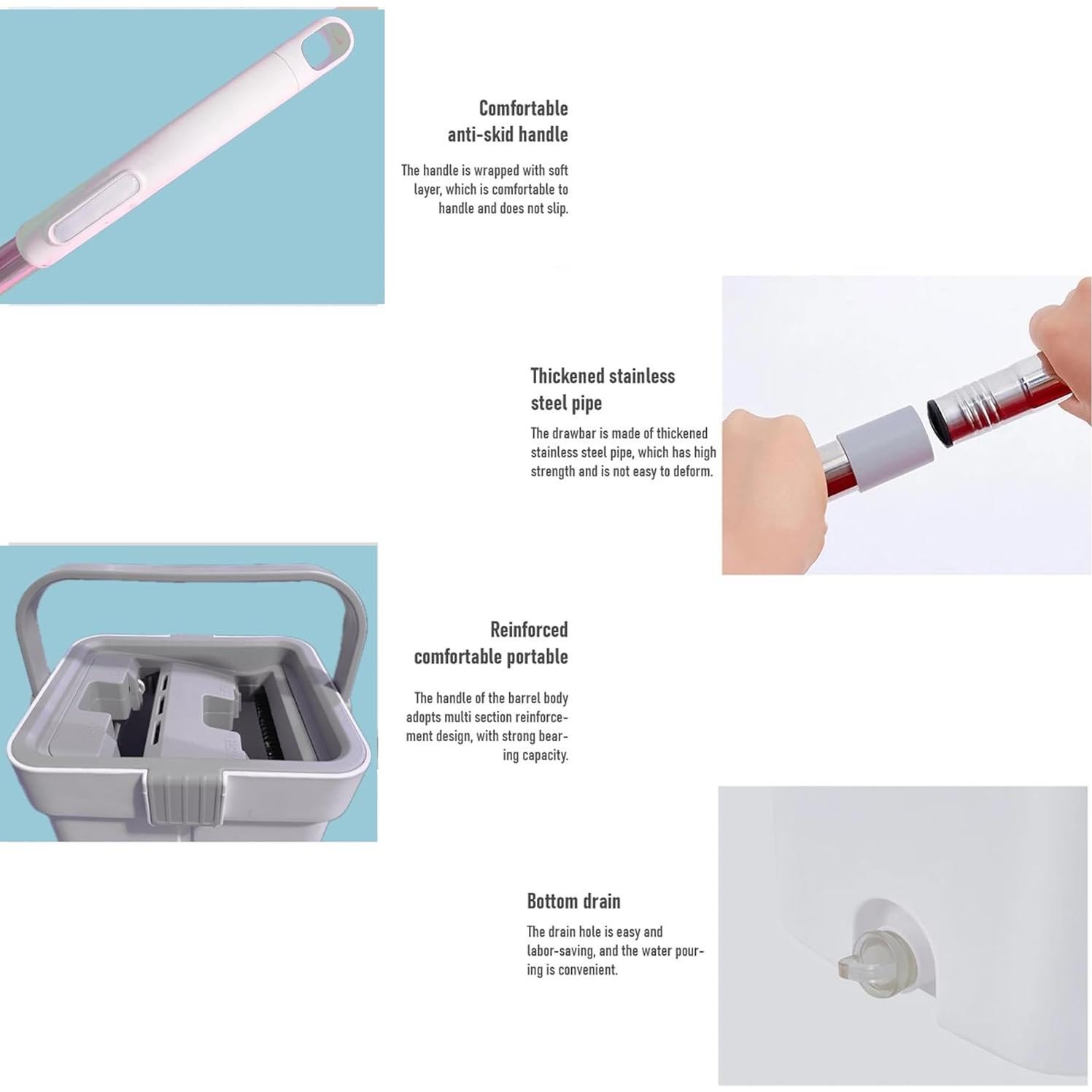 Comfortable anti-skid handle

The handle is wrapped with soft layer, which is comfortable to handle and does not slip.

Thickened stainless steel pipe

The drawbar is made of thickened stainless steel pipe, which has high strength and is not easy to deform.

Reinforced comfortable portable

The handle of the barrel body adopts multi section reinforcement design, with strong bearing capacity.

Bottom drain

The drain hole is easy and labor-saving, and the water pouring is convenient.