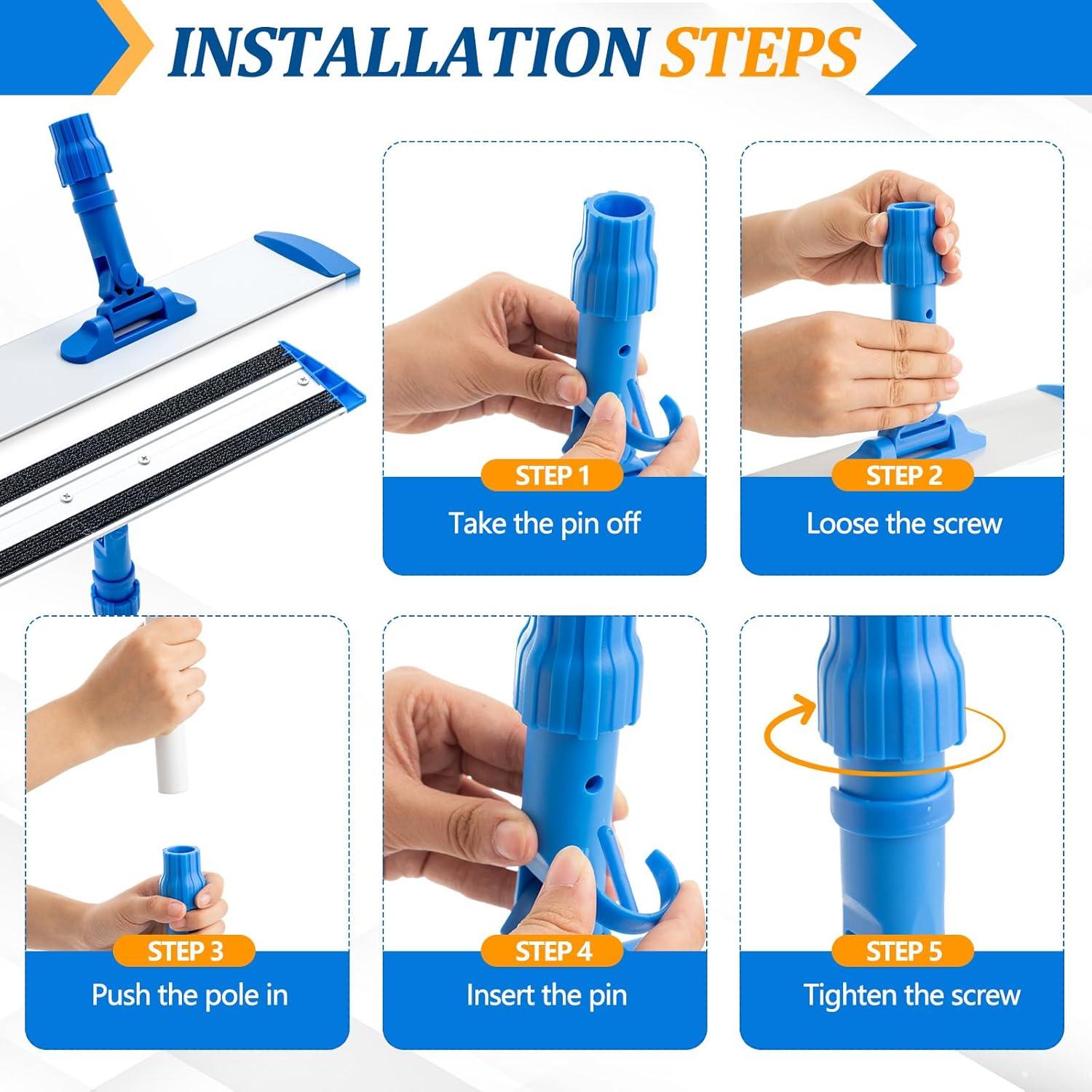 INSTALLATION STEPS

STEP 1
Take the pin off

STEP 2
Loose the screw

STEP 3
Push the pole in

STEP 4
Insert the pin

STEP 5
Tighten the screw