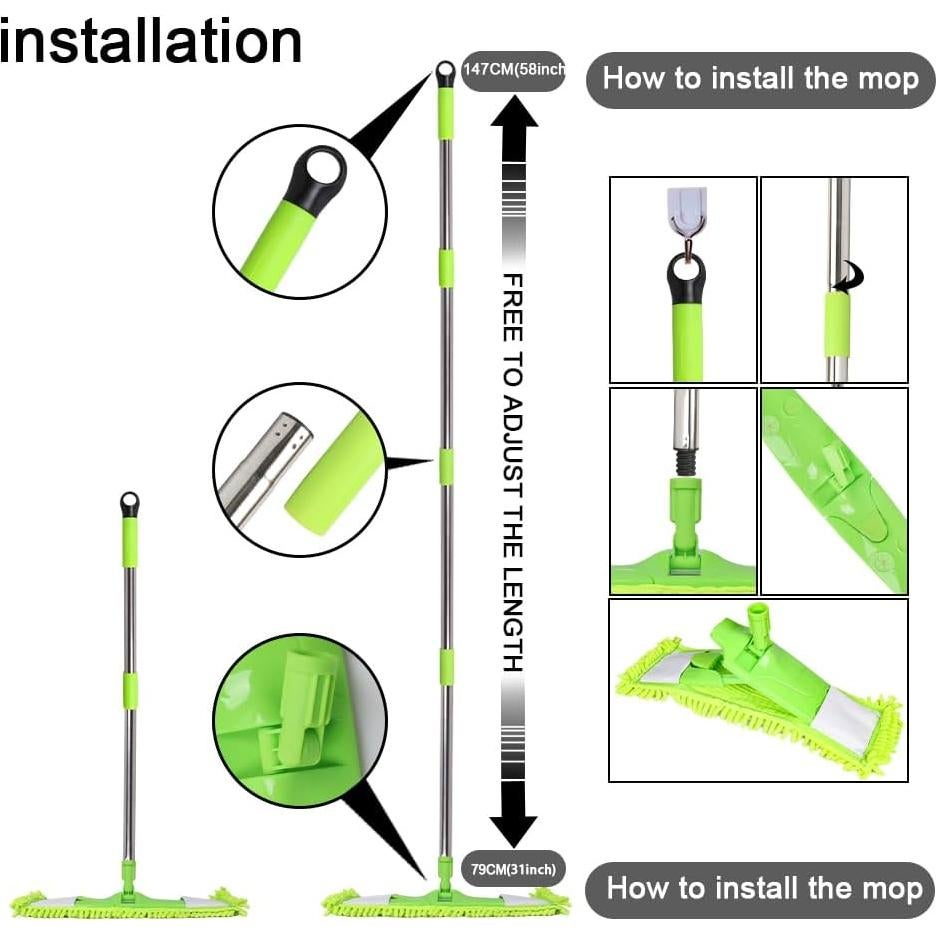 installation

147CM(58inch

How to install the mop

FREE TO ADJUST THE LENGTH

79CM(31inch)

How to install the mop