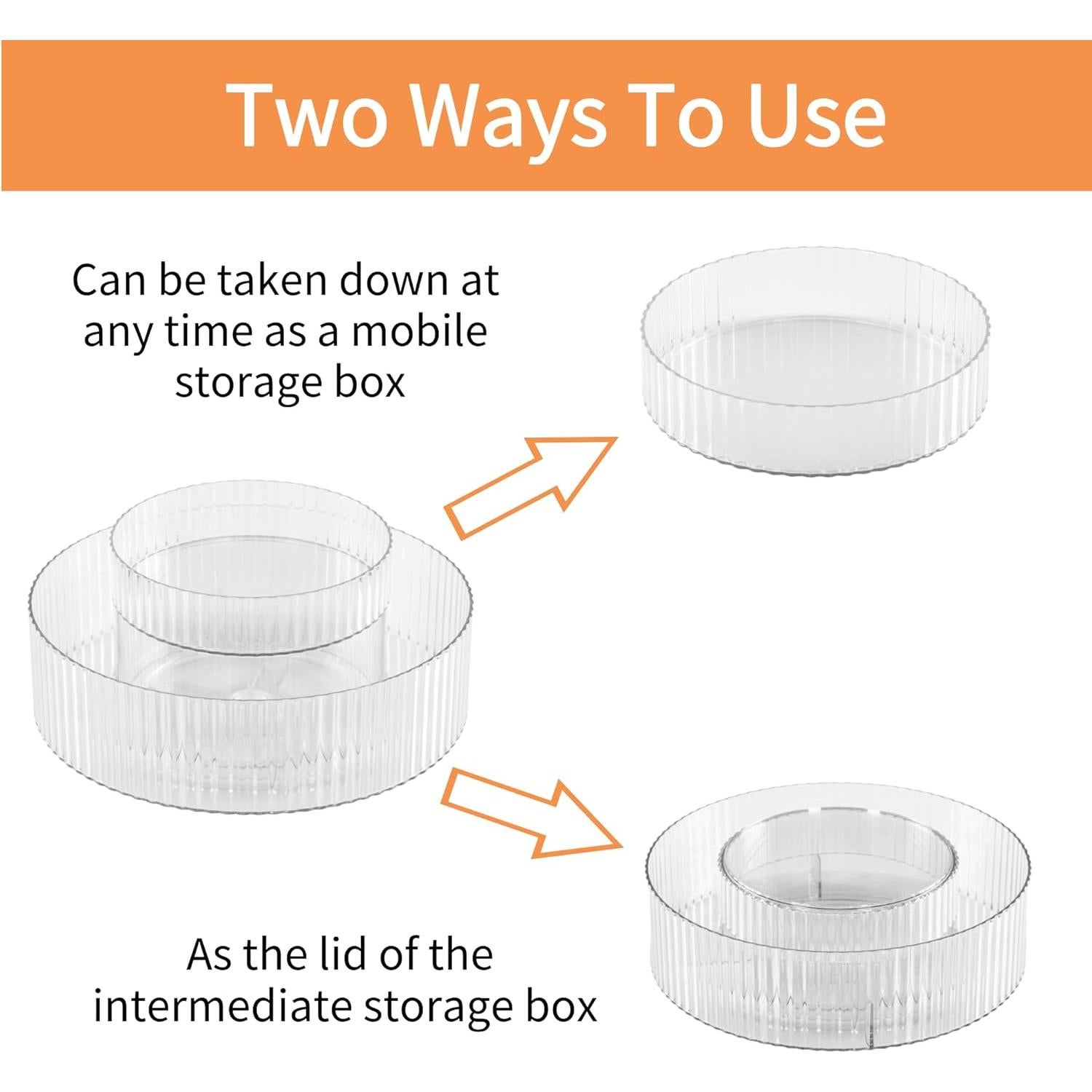 Two Ways To Use

Can be taken down at any time as a mobile storage box

As the lid of the intermediate storage box