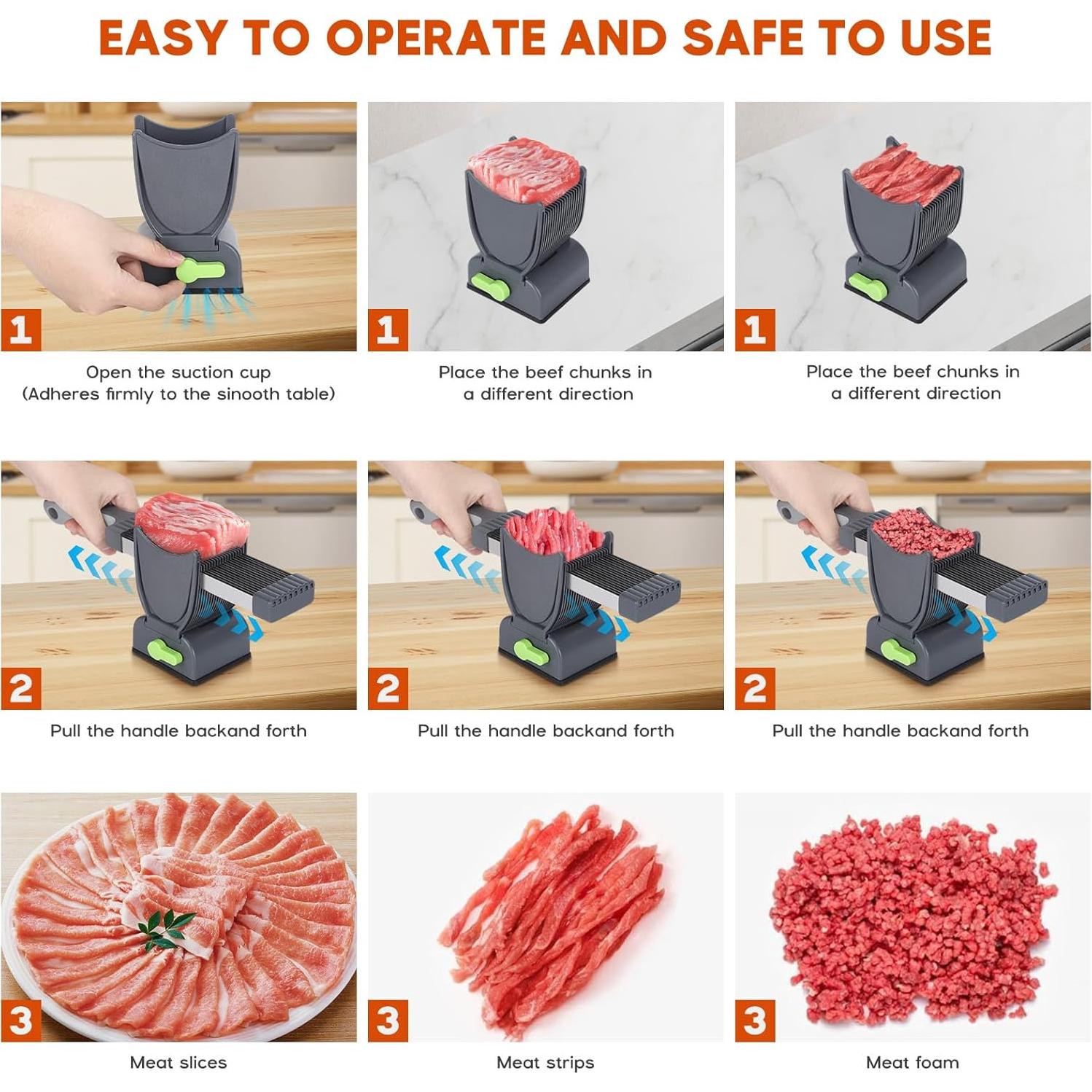 EASY TO OPERATE AND SAFE TO USE

1

Open the suction cup
(Adheres firmly to the sinooth table)

1

Place the beef chunks in
a different direction

1

Place the beef chunks in
a different direction

2

Pull the handle backand forth

2

Pull the handle backand forth

2

Pull the handle backand forth

3

Meat slices

3

Meat strips

3

Meat foam