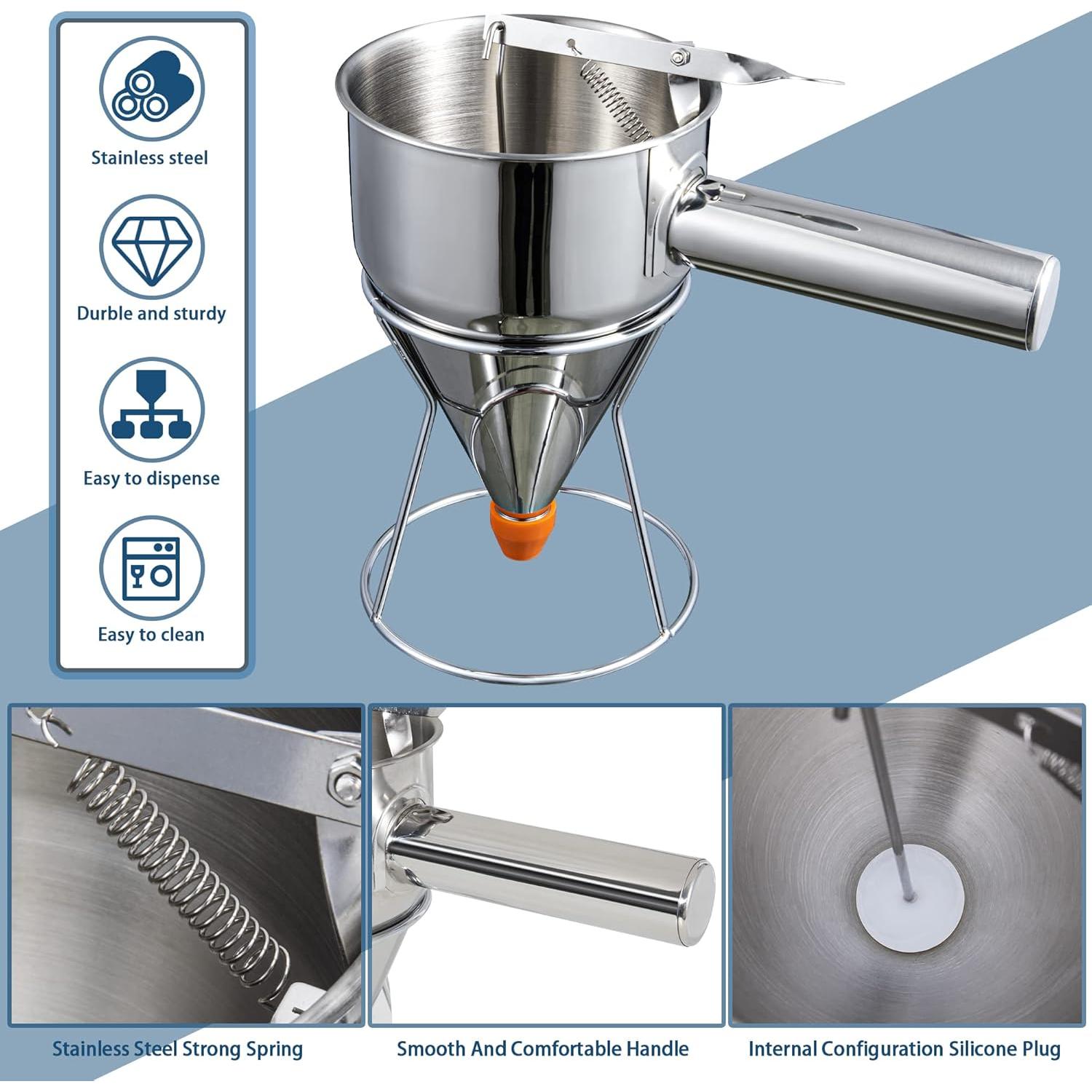 Stainless steel

Durble and sturdy

Easy to dispense

Easy to clean

Stainless Steel Strong Spring

Smooth And Comfortable Handle

Internal Configuration Silicone Plug