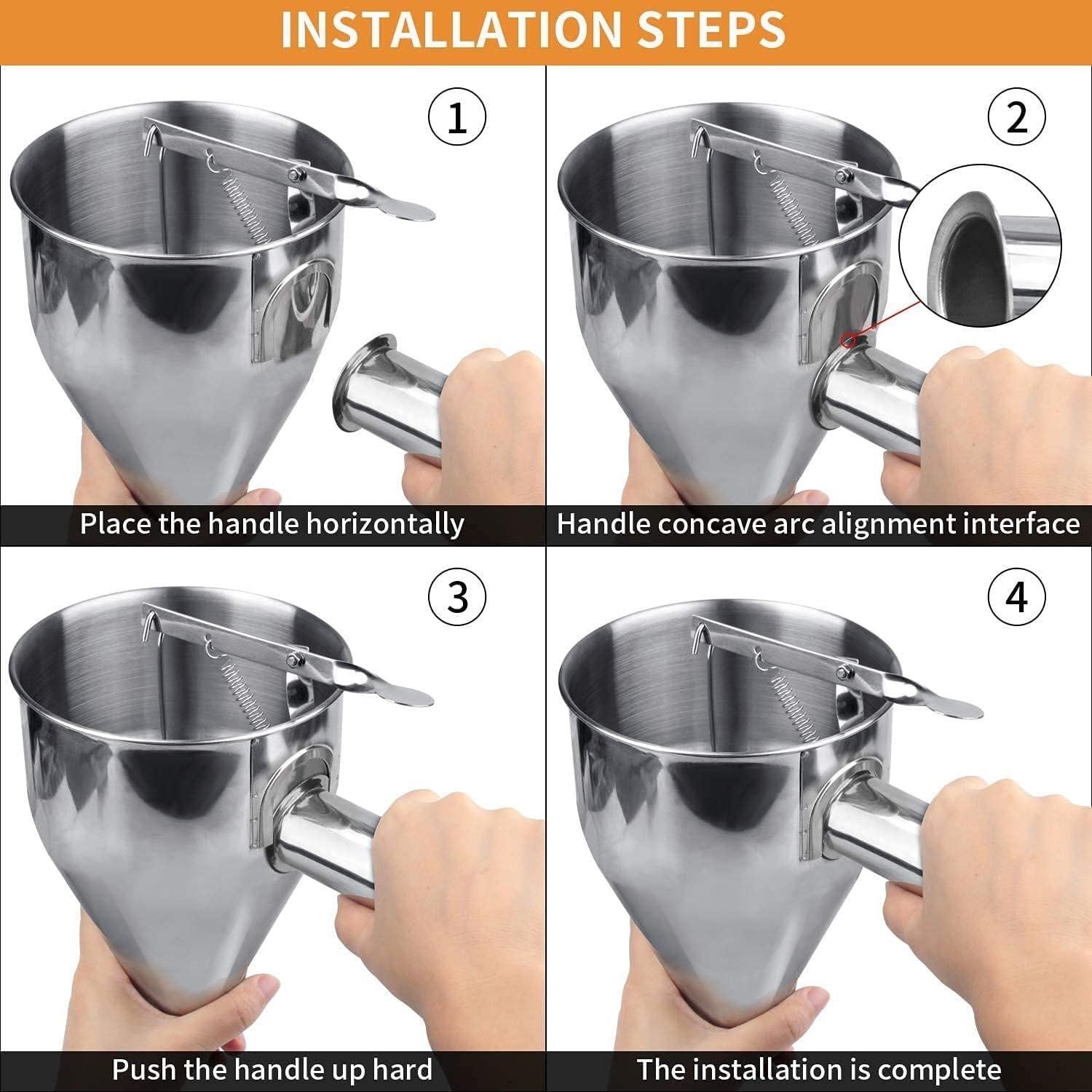 INSTALLATION STEPS

1

Place the handle horizontally

2

Handle concave arc alignment interface

3

Push the handle up hard

4

The installation is complete