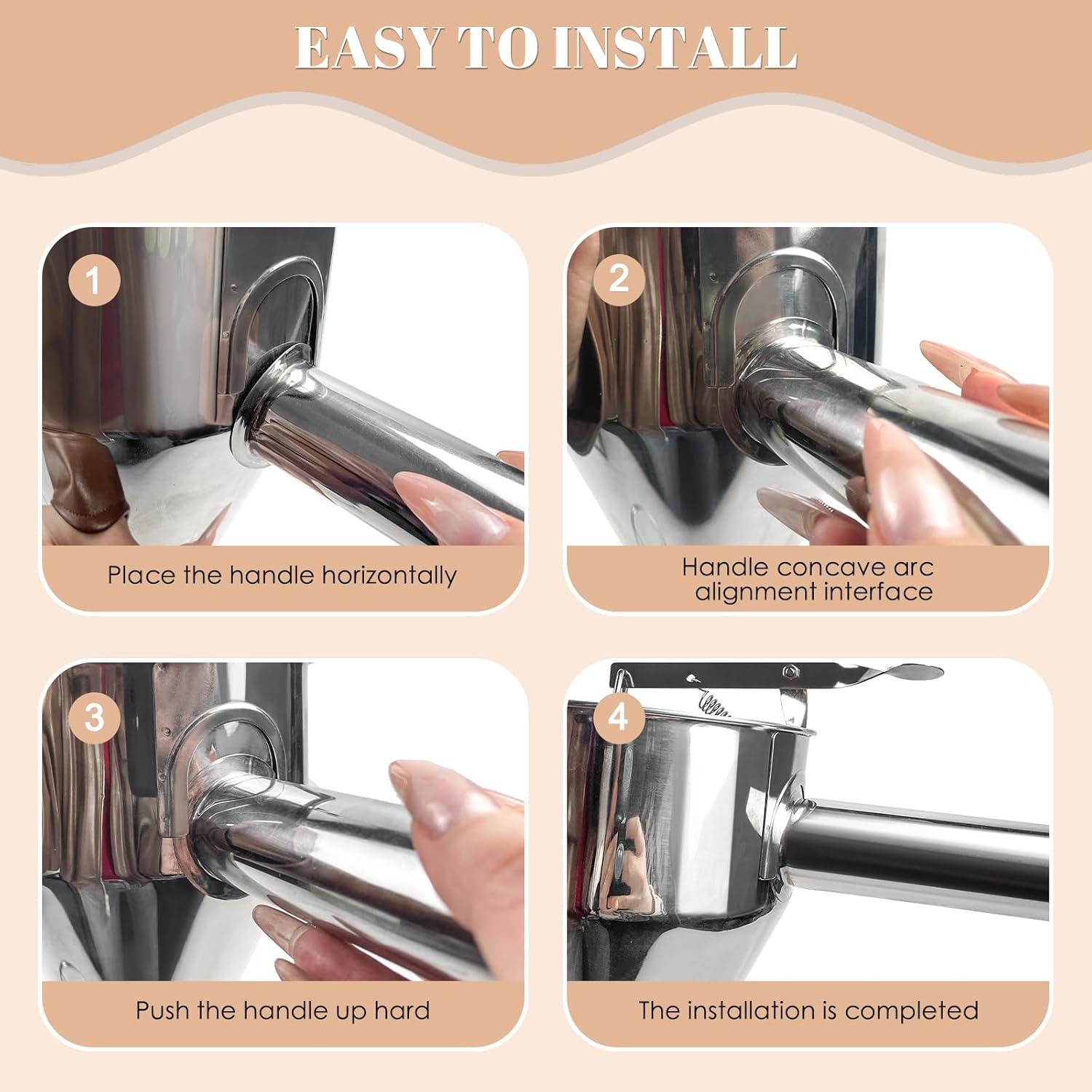 EASY TO INSTALL

1

Place the handle horizontally

2

Handle concave arc alignment interface

3

Push the handle up hard

4

The installation is completed