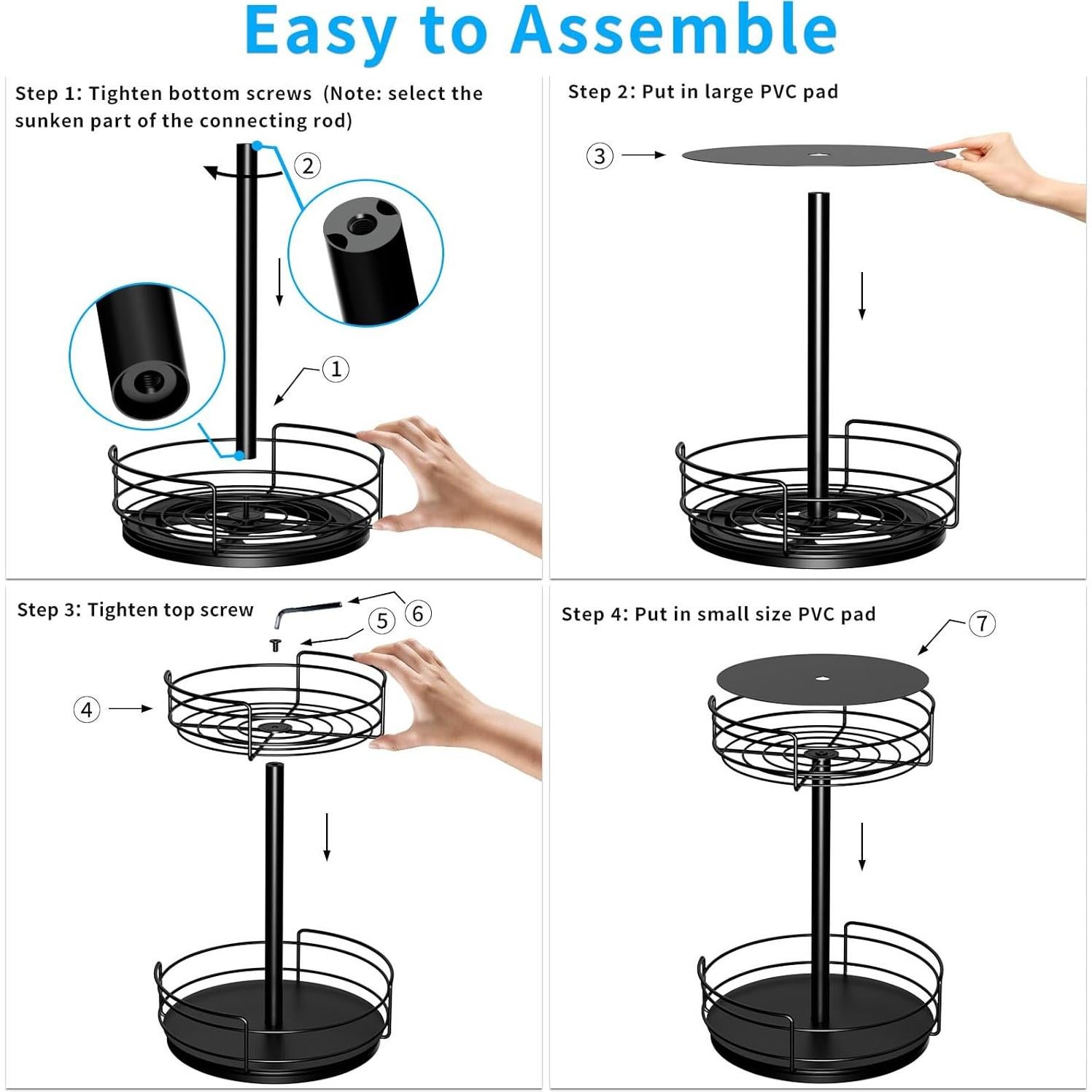 Easy to Assemble

Step 1: Tighten bottom screws (Note: select the sunken part of the connecting rod)

②

①

Step 2: Put in large PVC pad

③

Step 3: Tighten top screw

⑥

⑤

④

Step 4: Put in small size PVC pad

⑦