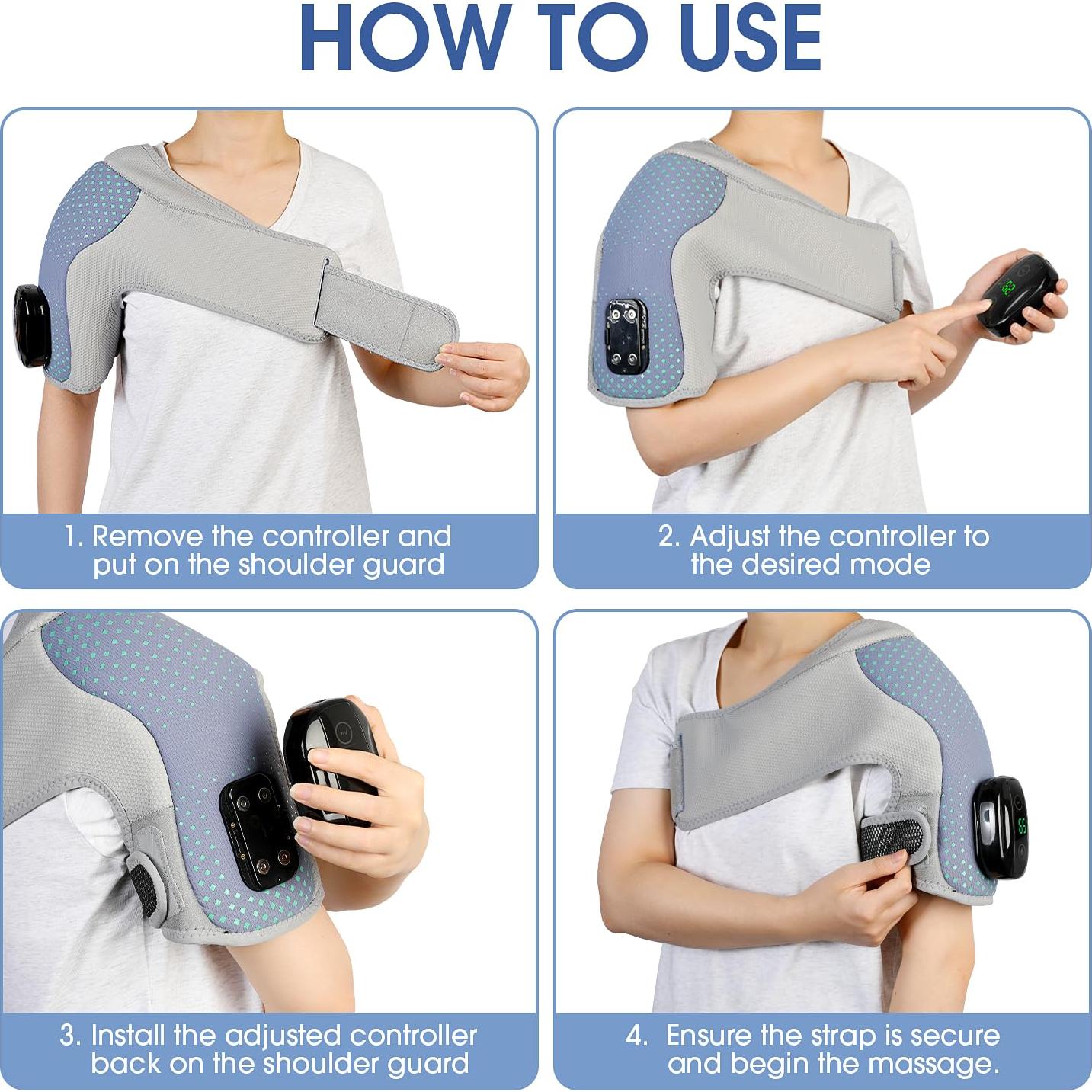 HOW TO USE

1. Remove the controller and put on the shoulder guard

2. Adjust the controller to the desired mode

3. Install the adjusted controller back on the shoulder guard

4. Ensure the strap is secure and begin the massage.