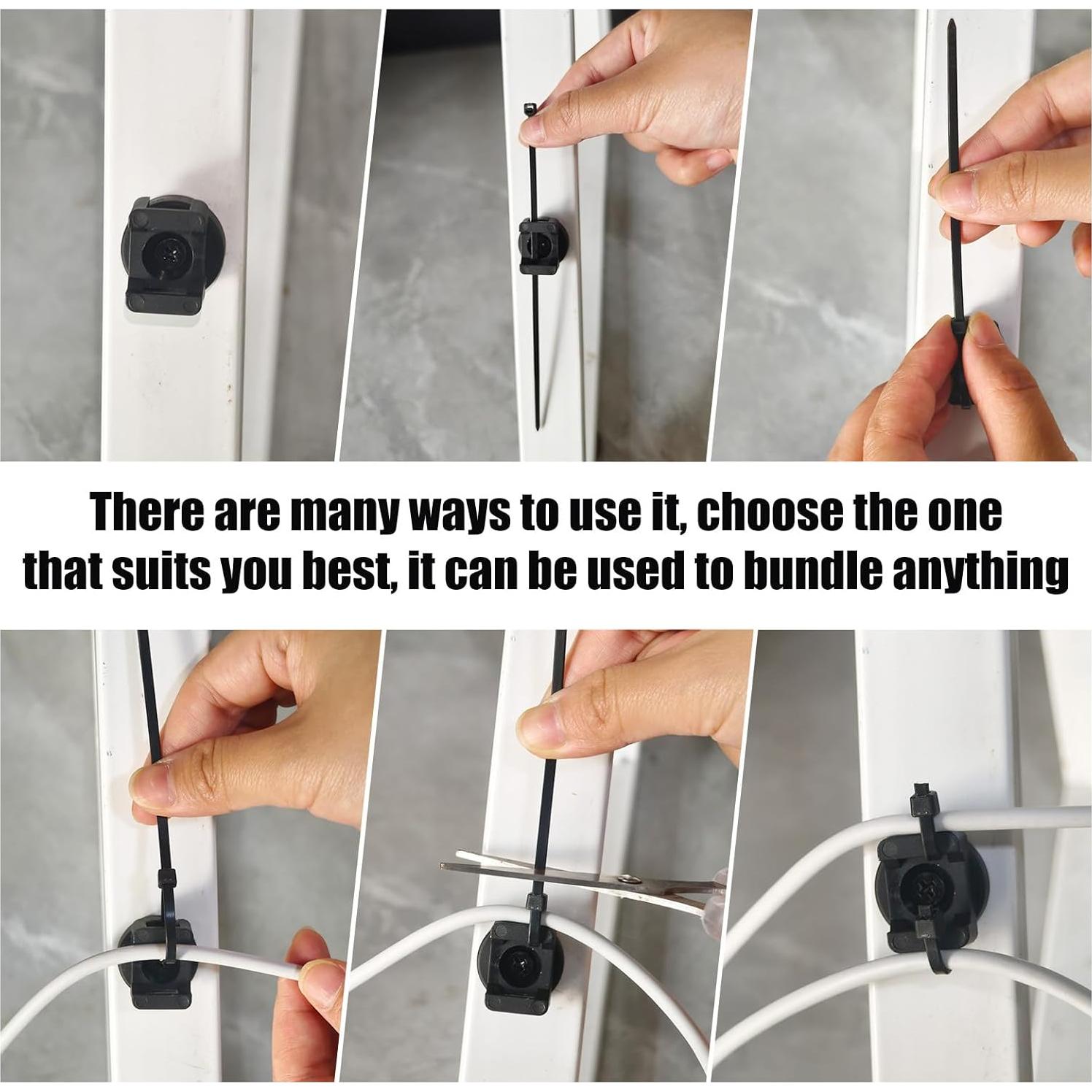 There are many ways to use it, choose the one that suits you best, it can be used to bundle anything