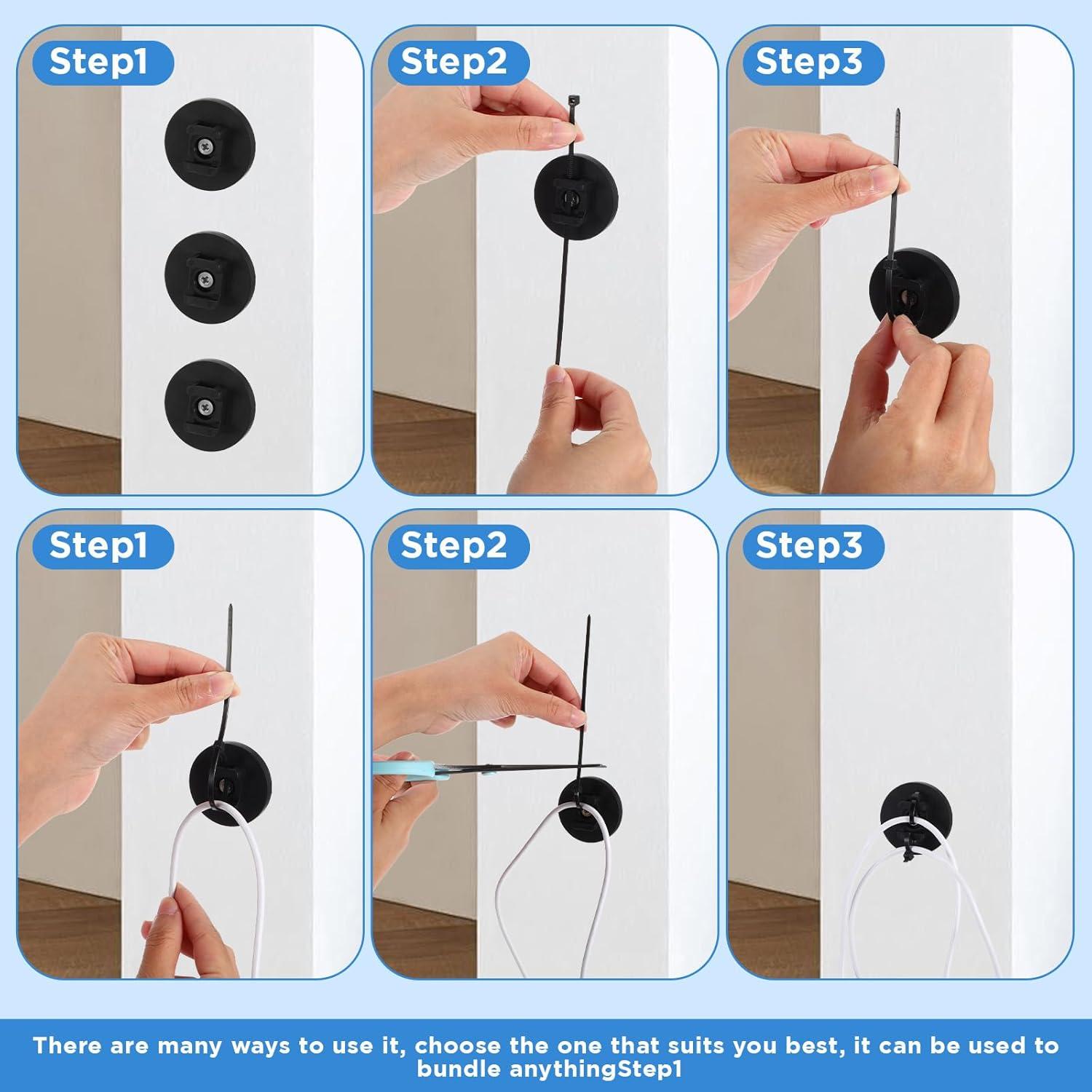 Step1

Step2

Step3

Step1

Step2

Step3

There are many ways to use it, choose the one that suits you best, it can be used to bundle anythingStep1