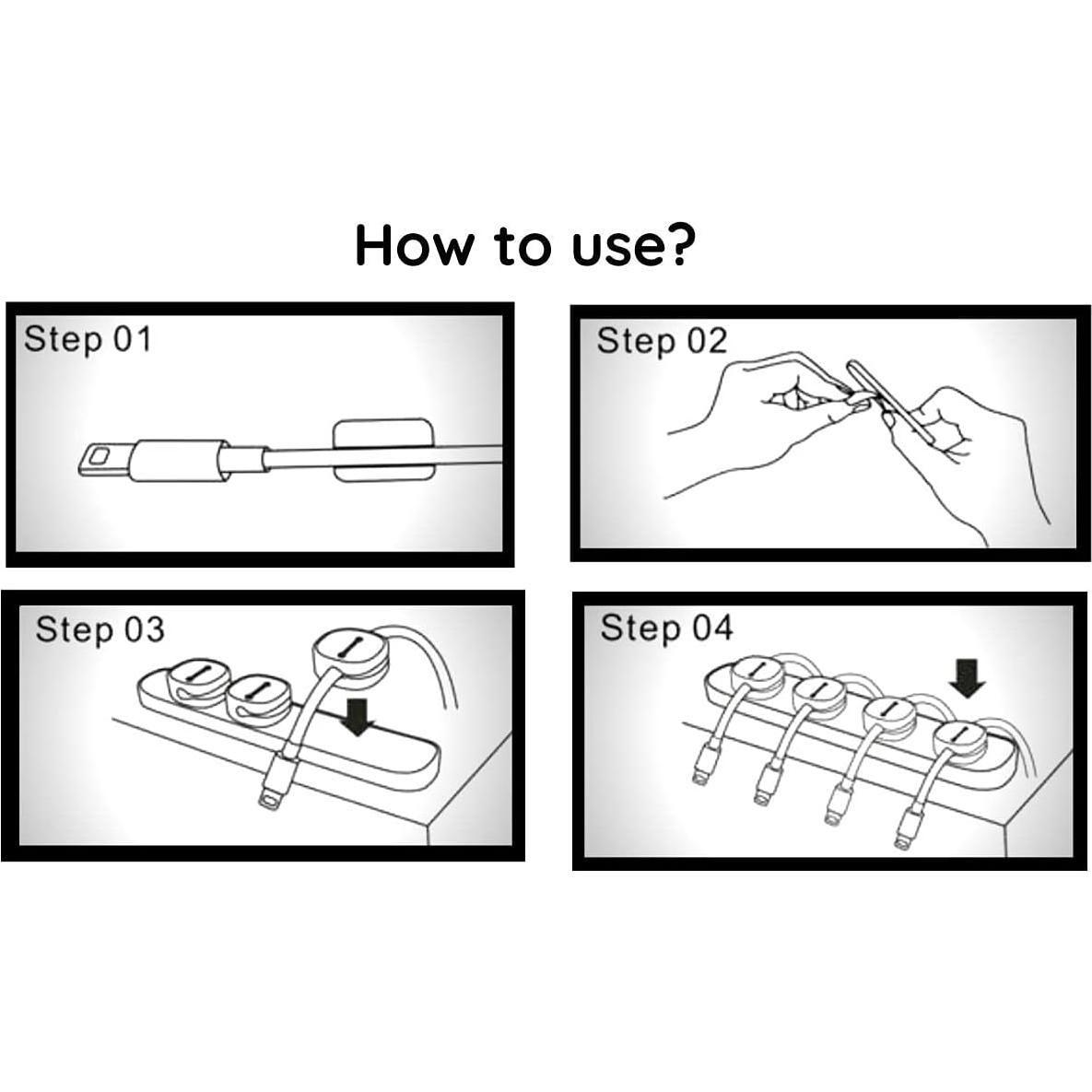 How to use?

Step 01

Step 02

Step 03

Step 04