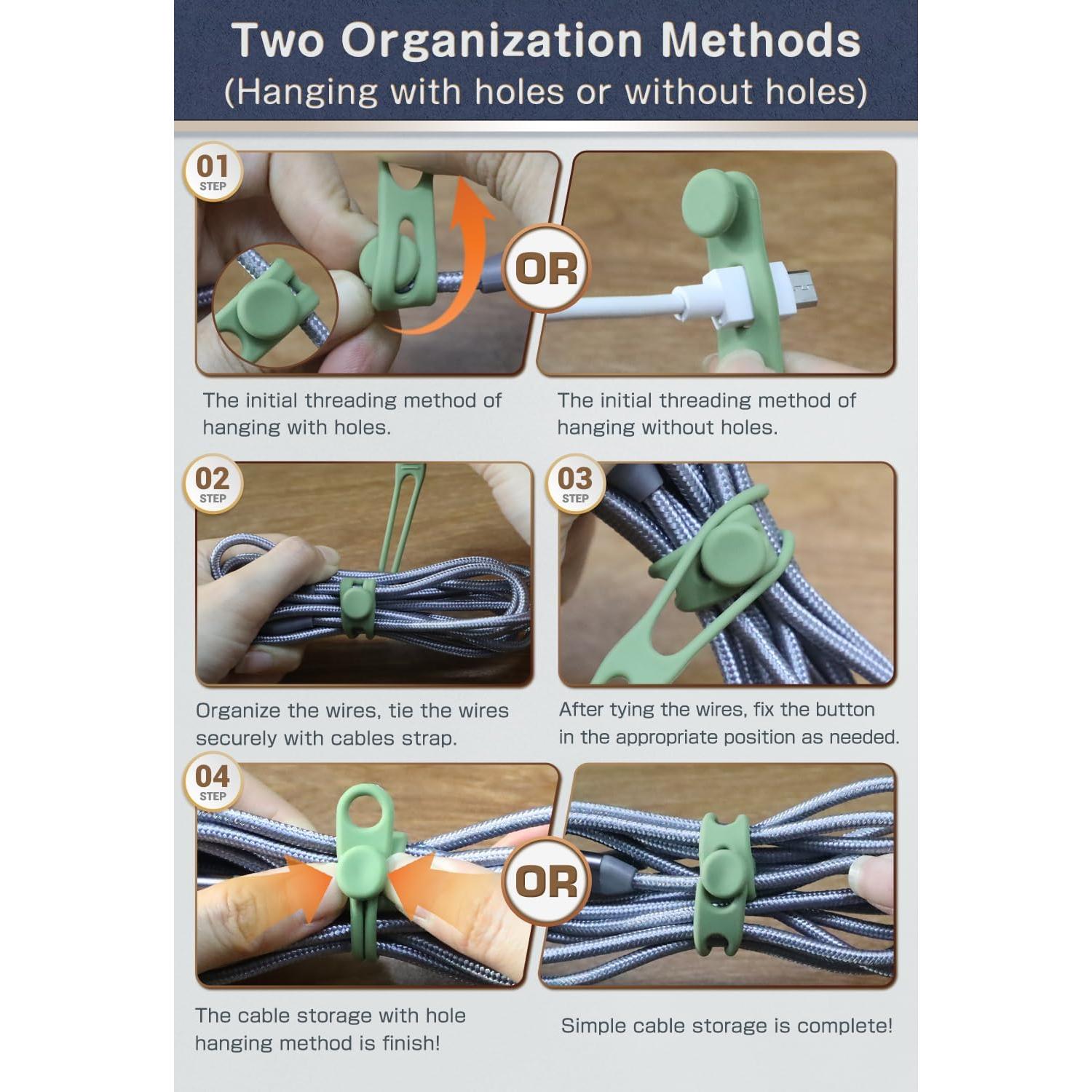 Two Organization Methods
(Hanging with holes or without holes)

01
STEP

OR

The initial threading method of hanging with holes.

The initial threading method of hanging without holes.

02
STEP

03
STEP

Organize the wires, tie the wires securely with cables strap.

After tying the wires, fix the button in the appropriate position as needed.

04
STEP

OR

The cable storage with hole hanging method is finish!

Simple cable storage is complete!