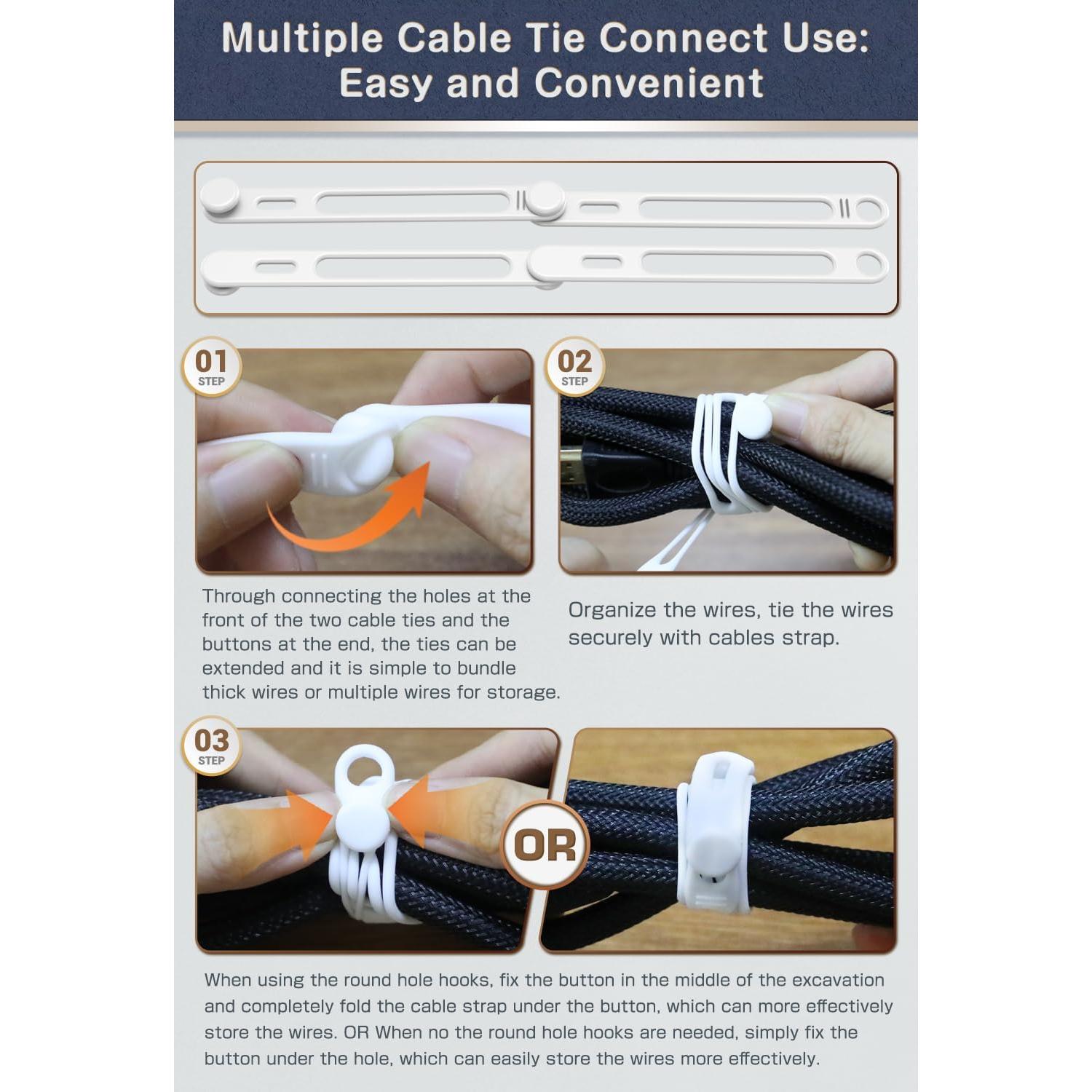 Multiple Cable Tie Connect Use: Easy and Convenient

01 STEP

02 STEP

Through connecting the holes at the front of the two cable ties and the buttons at the end, the ties can be extended and it is simple to bundle thick wires or multiple wires for storage.

Organize the wires, tie the wires securely with cables strap.

03 STEP

OR

When using the round hole hooks, fix the button in the middle of the excavation and completely fold the cable strap under the button, which can more effectively store the wires. OR When no the round hole hooks are needed, simply fix the button under the hole, which can easily store the wires more effectively.